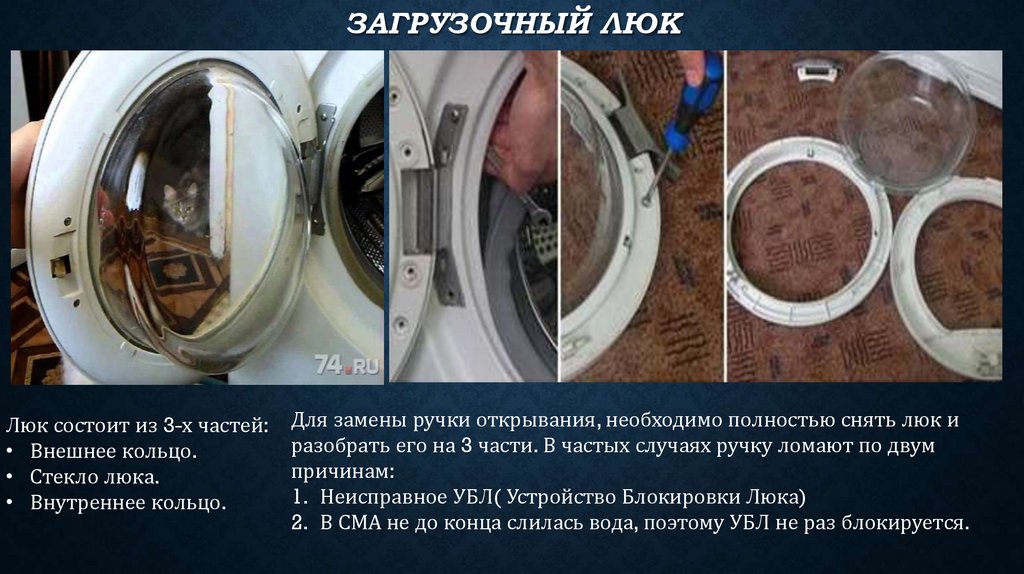 ЗАГРУЗОЧНЫЙ ЛЮК

74.RU

Люк состоит из 3-х частей:
• Внешнее кольцо.
• Стекло люка.
• Внутреннее кольцо.

Для замены ручки открывания, необходимо полностью снять люк и разобрать его на 3 части. В частых случаях ручку ломают по двум причинам:
1. Неисправное УБЛ( Устройство Блокировки Люка)
2. В СМА не до конца слилась вода, поэтому УБЛ не раз блокируется.