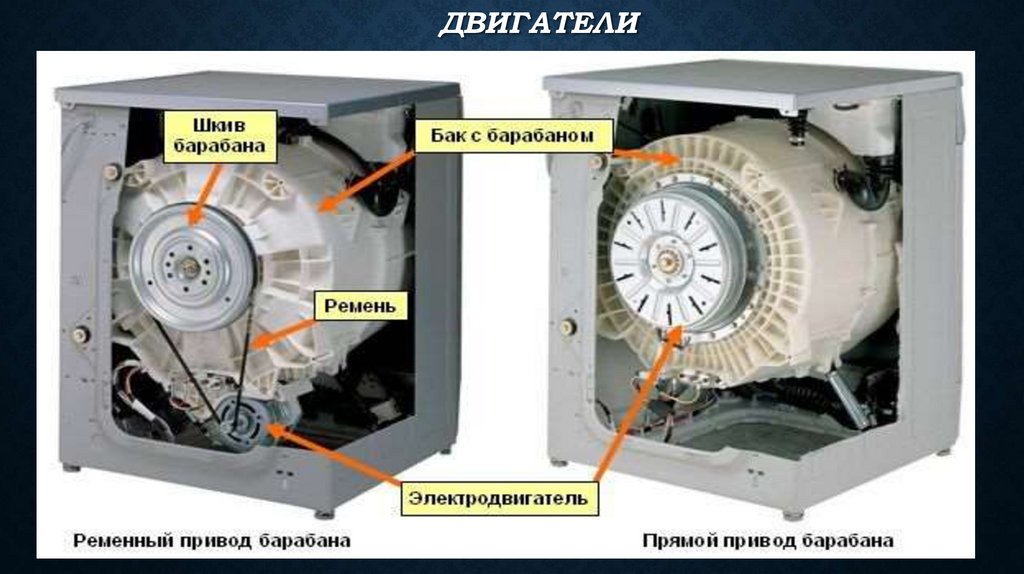 ДВИГАТЕЛИ

Шкив барабана

Бак с барабаном

Ремень

Электродвигатель

Ременный привод барабана

Прямой привод барабана