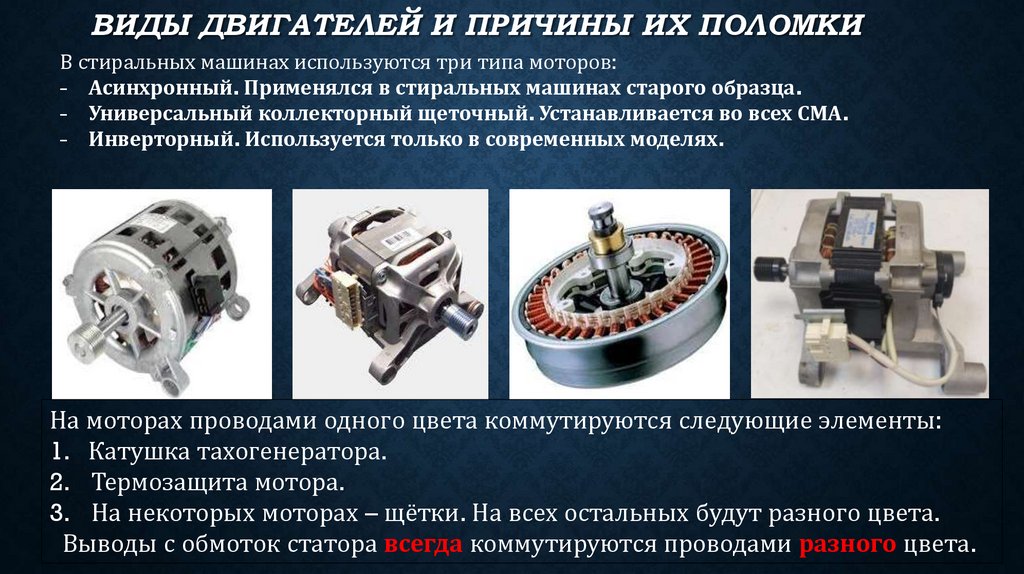 ВИДЫ ДВИГАТЕЛЕЙ И ПРИЧИНЫ ИХ ПОЛОМКИ

В стиральных машинах используются три типа моторов:
- Асинхронный. Применялся в стиральных машинах старого образца.
- Универсальный коллекторный щеточный. Устанавливается во всех СМА.
- Инверторный. Используется только в современных моделях.

На моторах проводами одного цвета коммутируются следующие элементы:
1. Катушка тахогенератора.
2. Термозащита мотора.
3. На некоторых моторах – щётки. На всех остальных будут разного цвета.
Выводы с обмоток статора всегда коммутируются проводами разного цвета.