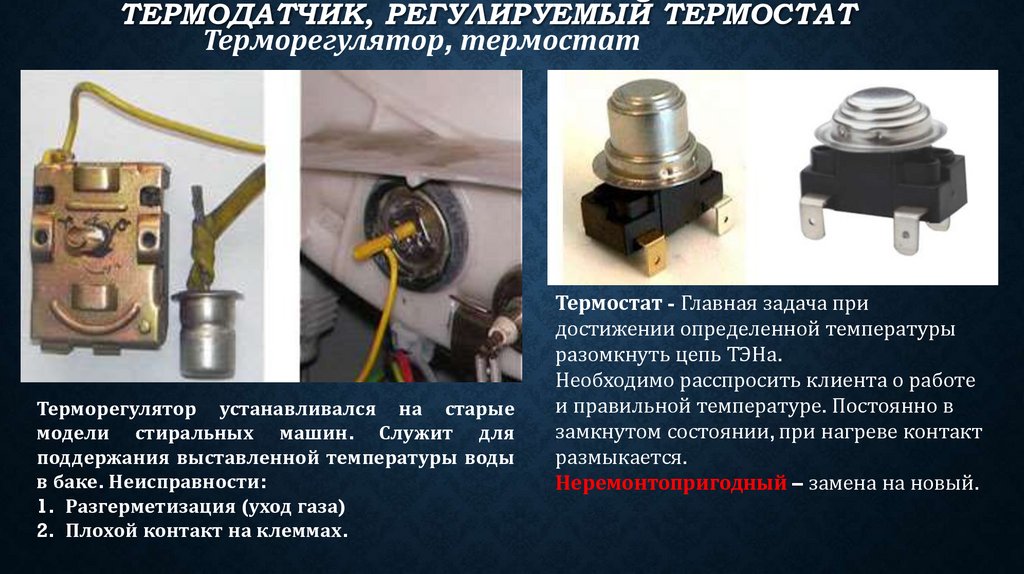 ТЕРМОДАТЧИК, РЕГУЛИРУЕМЫЙ ТЕРМОСТАТ
Терморегулятор, термостат

Терморегулятор устанавливался на старые модели стиральных машин. Служит для поддержания выставленной температуры воды в баке. Неисправности:
1. Разгерметизация (уход газа)
2. Плохой контакт на клеммах.

Термостат - Главная задача при достижении определенной температуры разомкнуть цепь ТЭНа.
Необходимо расспросить клиента о работе и правильной температуре. Постоянно в замкнутом состоянии, при нагреве контакт размыкается.
Неремонтопригодный – замена на новый.