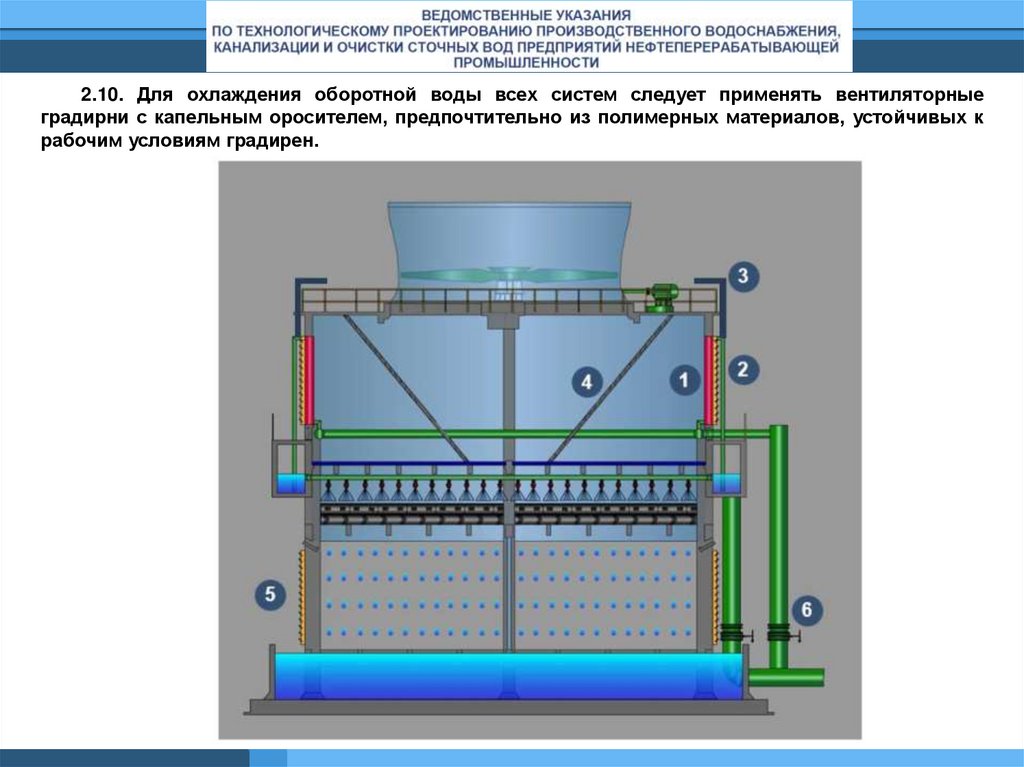 ВЕДОМСТВЕННЫЕ УКАЗАНИЯ
ПО ТЕХНОЛОГИЧЕСКОМУ ПРОЕКТИРОВАНИЮ ПРОИЗВОДСТВЕННОГО ВОДОСНАБЖЕНИЯ, КАНАЛИЗАЦИИ И ОЧИСТКИ СТОЧНЫХ ВОД ПРЕДПРИЯТИЙ НЕФТЕПЕРЕРАБАТЫВАЮЩЕЙ ПРОМЫШЛЕННОСТИ

2.10. Для охлаждения оборотной воды всех систем следует применять вентиляторные градирни с капельным оросителем, предпочтительно из полимерных материалов, устойчивых к рабочим условиям градирен.

3
4
1
2
5
6