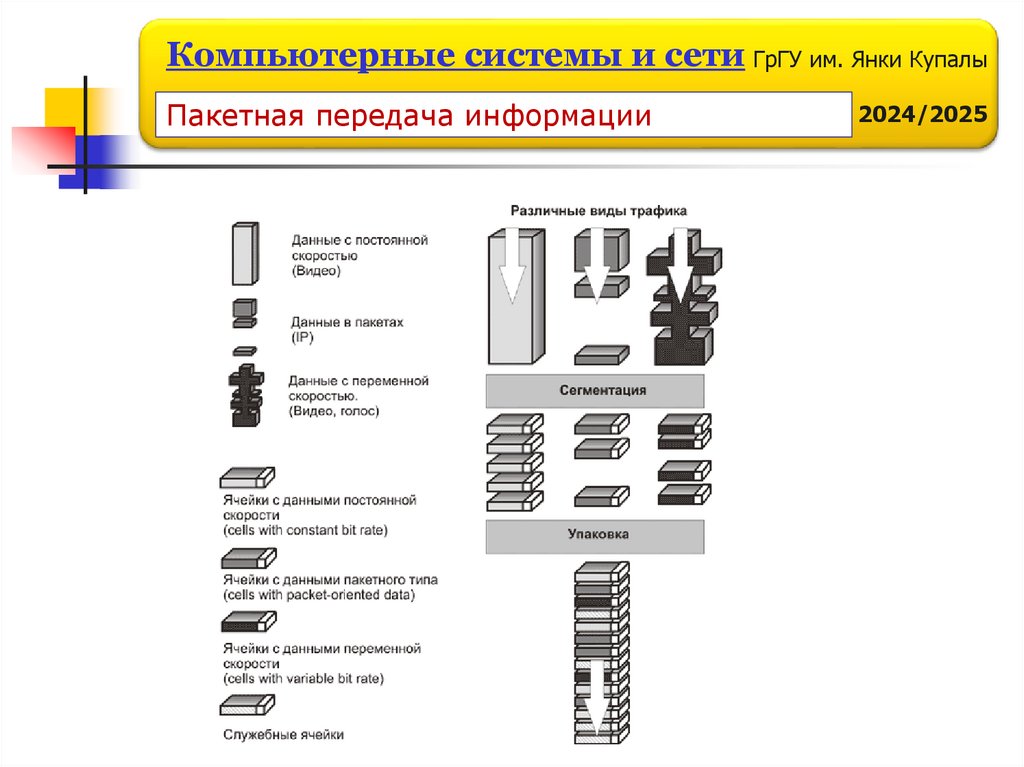 Компьютерные системы и сети ГрГУ им. Янки Купалы

Пакетная передача информации

2024/2025

Данные с постоянной скоростью (Видео)

Данные в пакетах (IP)

Данные с переменной скоростью. (Видео, голос)

Ячейки с данными постоянной скорости (cells with constant bit rate)

Ячейки с данными пакетного типа (cells with packet-oriented data)

Ячейки с данными переменной скорости (cells with variable bit rate)

Служебные ячейки

Различные виды трафика

Сегментация

Упаковка