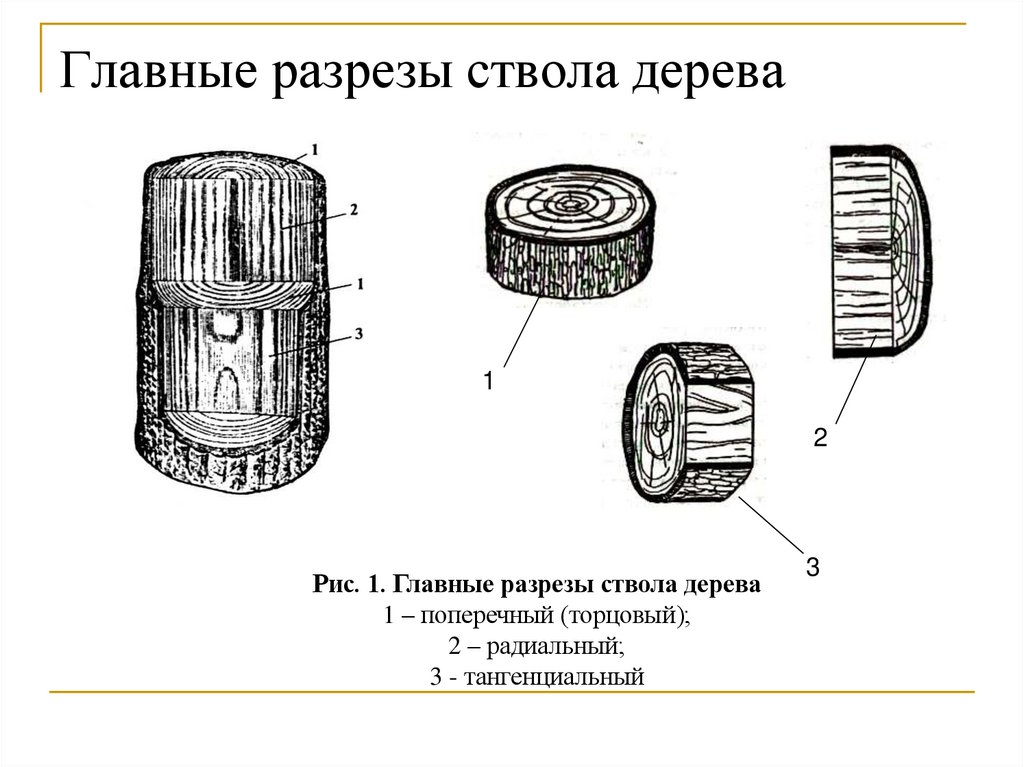 Главные разрезы ствола дерева

1
2
1
3

1

2

3

Рис. 1. Главные разрезы ствола дерева
1 – поперечный (торцовый);
2 – радиальный;
3 - тангенциальный