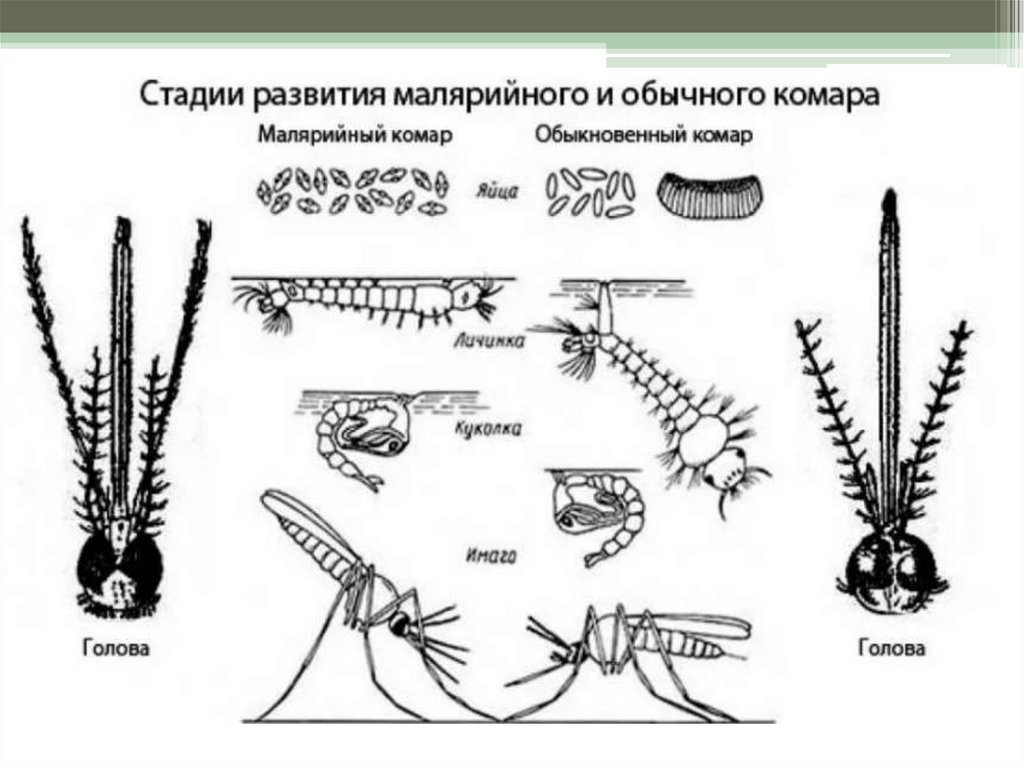 Стадии развития малярийного и обычного комара

Малярийный комар

Обыкновенный комар

Яйца

Личинка

Куколка

Имаго

Голова

Голова