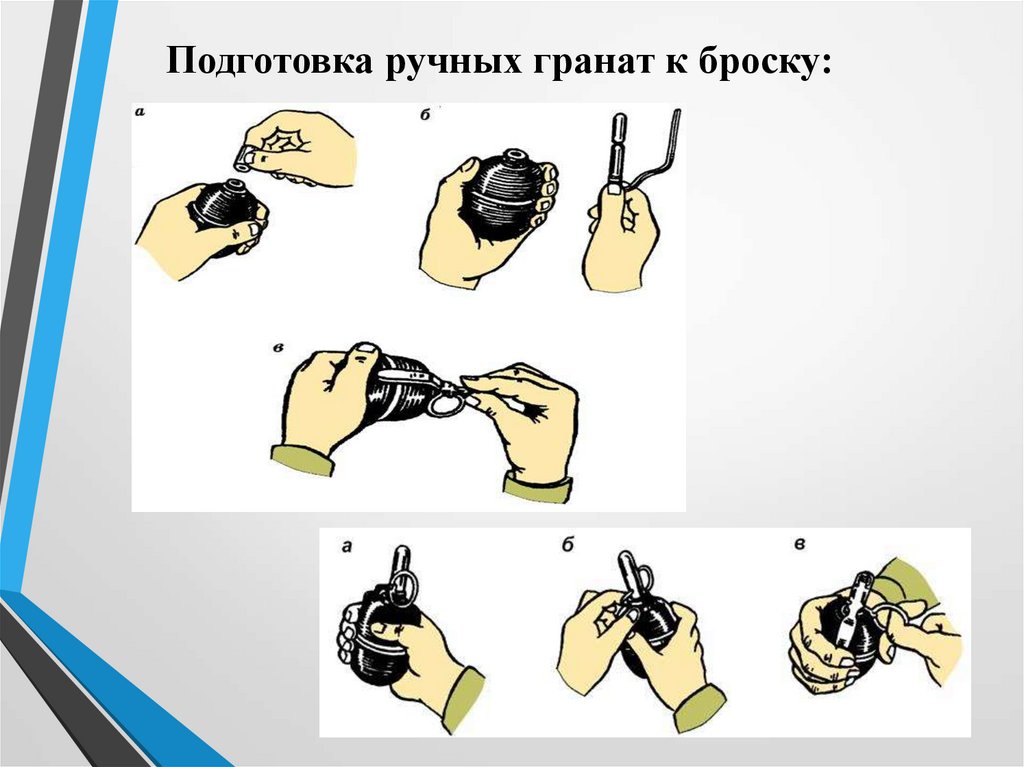 Подготовка ручных гранат к броску:

а

б

в

а

б

в