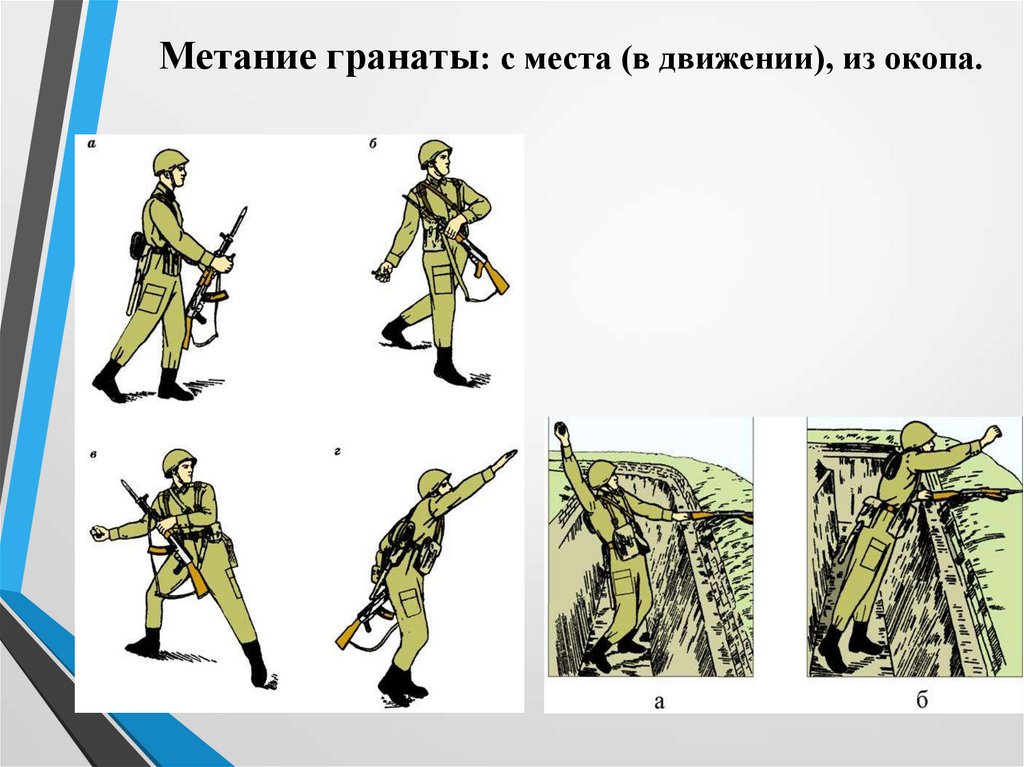 Метание гранаты: с места (в движении), из окопа.

а

б

в

г

а

б