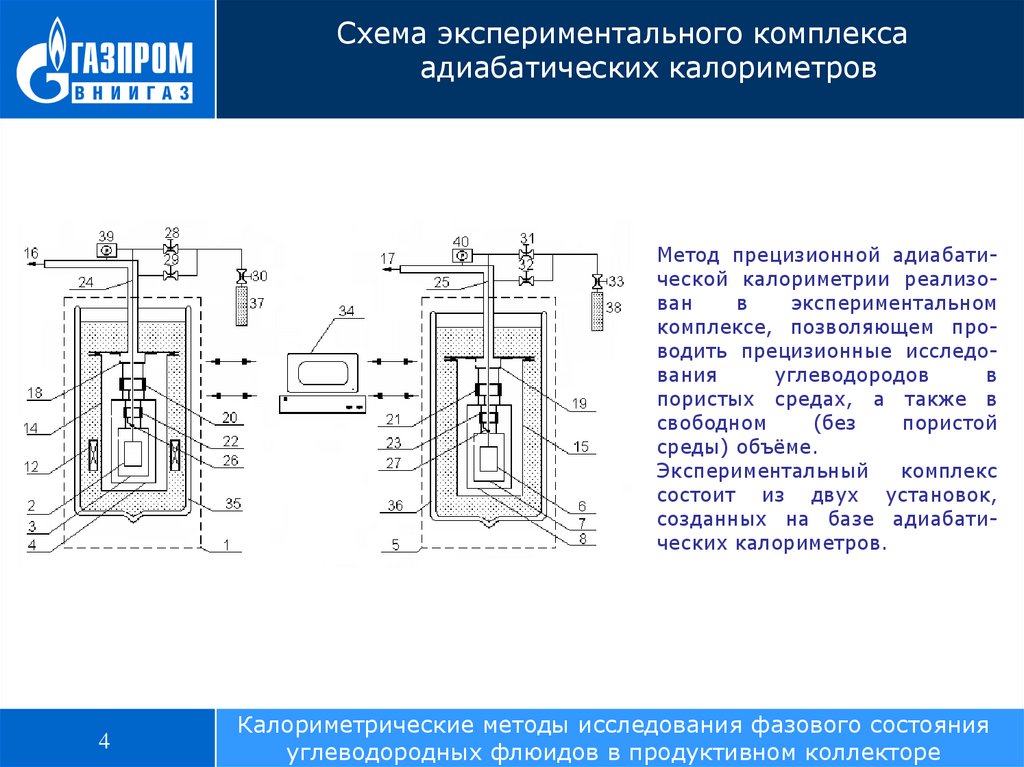 ГАЗПРОМ
ВНИИГАЗ

Схема экспериментального комплекса адиабатических калориметров

16
39
28
29
30
37
24
18
14
12
2
3
4
20
22
26
35
1
34
17
40
31
32
33
38
25
21
23
27
36
5
19
15
6
7
8

Метод прецизионной адиабатической калориметрии реализован в экспериментальном комплексе, позволяющем проводить прецизионные исследования углеводородов в пористых средах, а также в свободном (без пористой среды) объёме.

Экспериментальный комплекс состоит из двух установок, созданных на базе адиабатических калориметров.

4

Калориметрические методы исследования фазового состояния углеводородных флюидов в продуктивном коллекторе