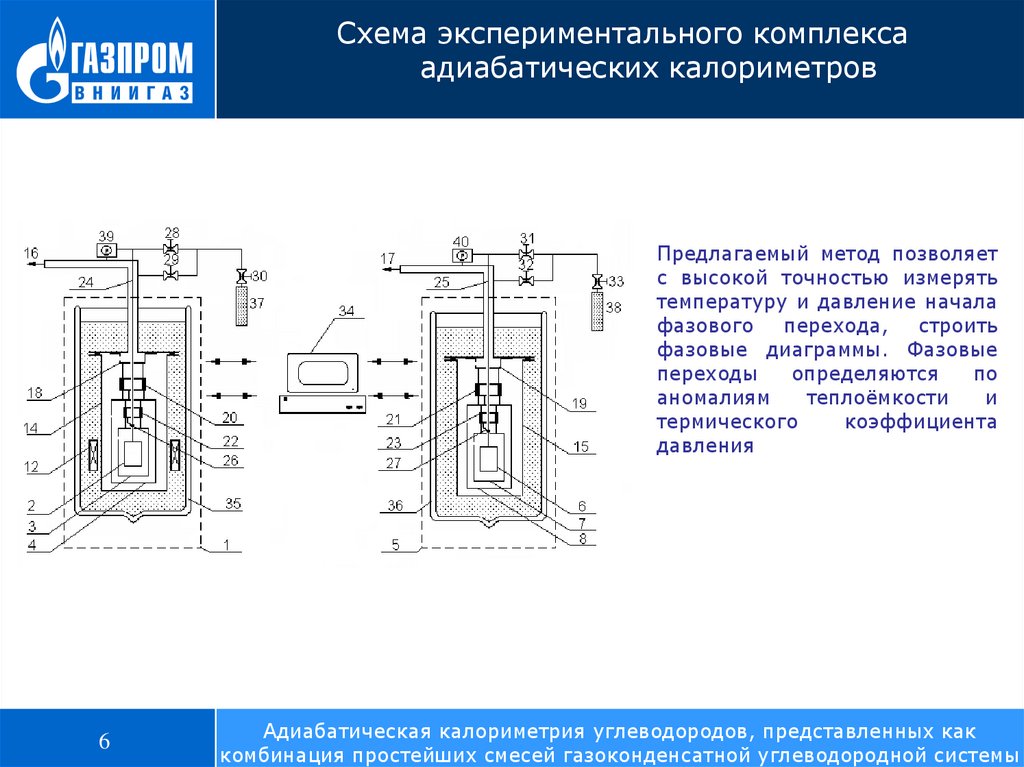 ГАЗПРОМ
ВНИИГАЗ

Схема экспериментального комплекса адиабатических калориметров

16 39 28 29 30 37 24 18 14 12 2 3 4 20 22 26 35 1 34 17 40 31 32 33 38 25 21 23 27 36 5 19 15 6 7 8

Предлагаемый метод позволяет с высокой точностью измерять температуру и давление начала фазового перехода, строить фазовые диаграммы. Фазовые переходы определяются по аномалиям теплоёмкости и термического коэффициента давления

6

Адиабатическая калориметрия углеводородов, представленных как комбинация простейших смесей газоконденсатной углеводородной системы