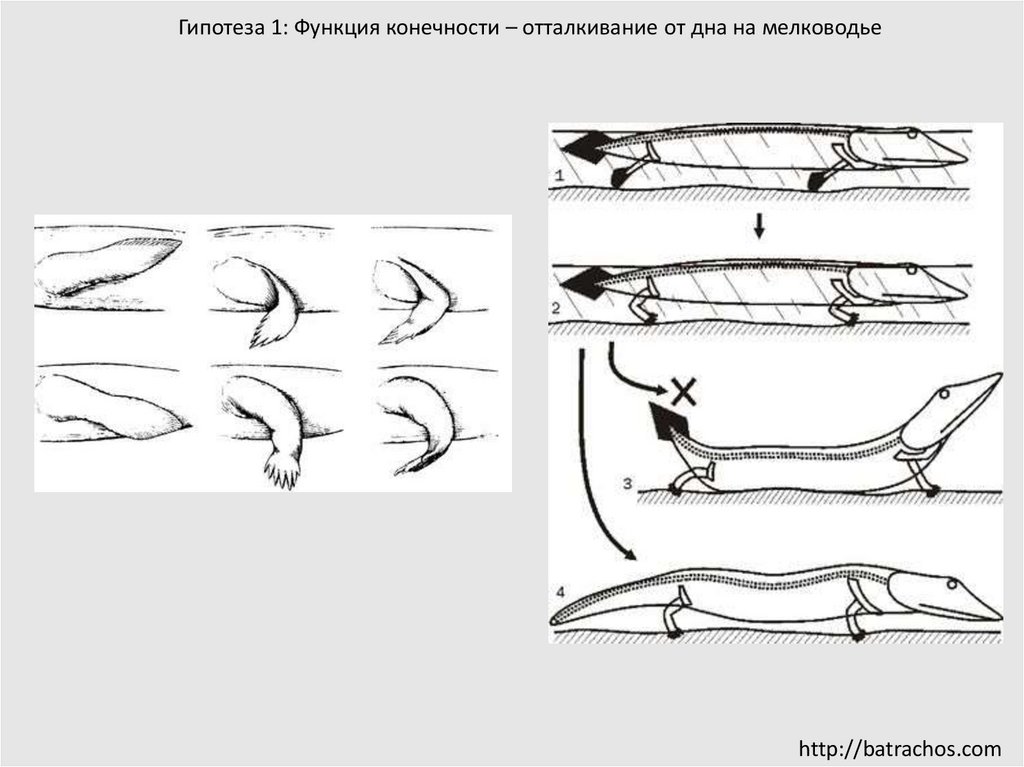 Гипотеза 1: Функция конечности – отталкивание от дна на мелководье

1

2

3

4

http://batrachos.com