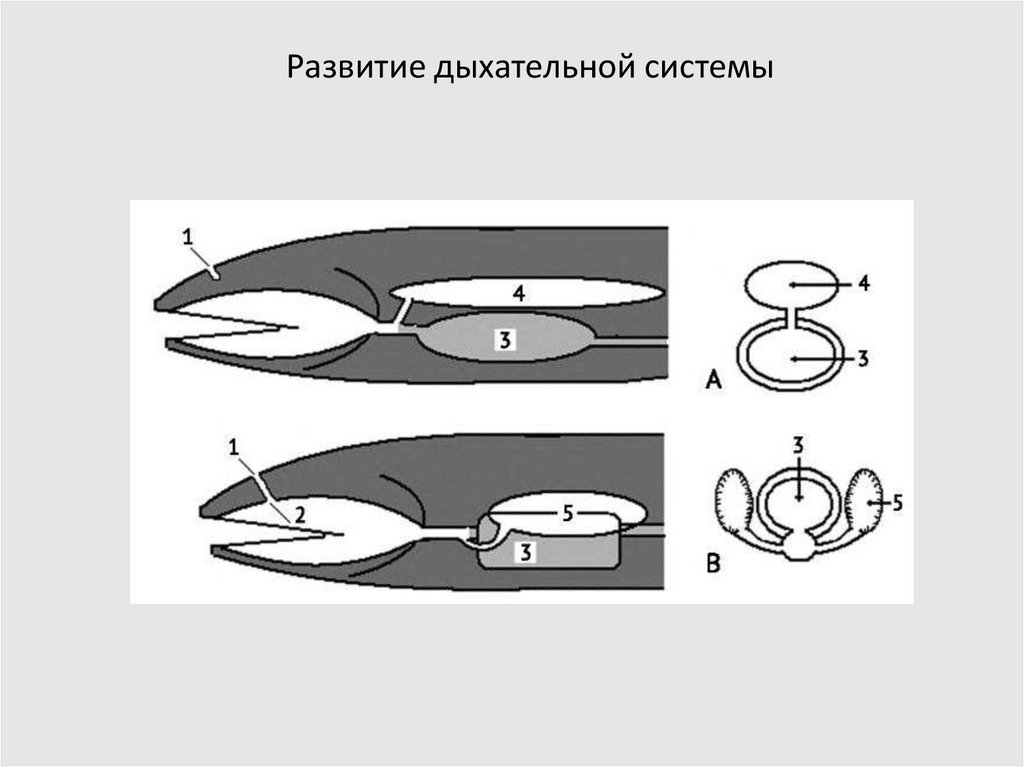 Развитие дыхательной системы

1
4
3
4
3
A
1
2
5
3
3
5
B