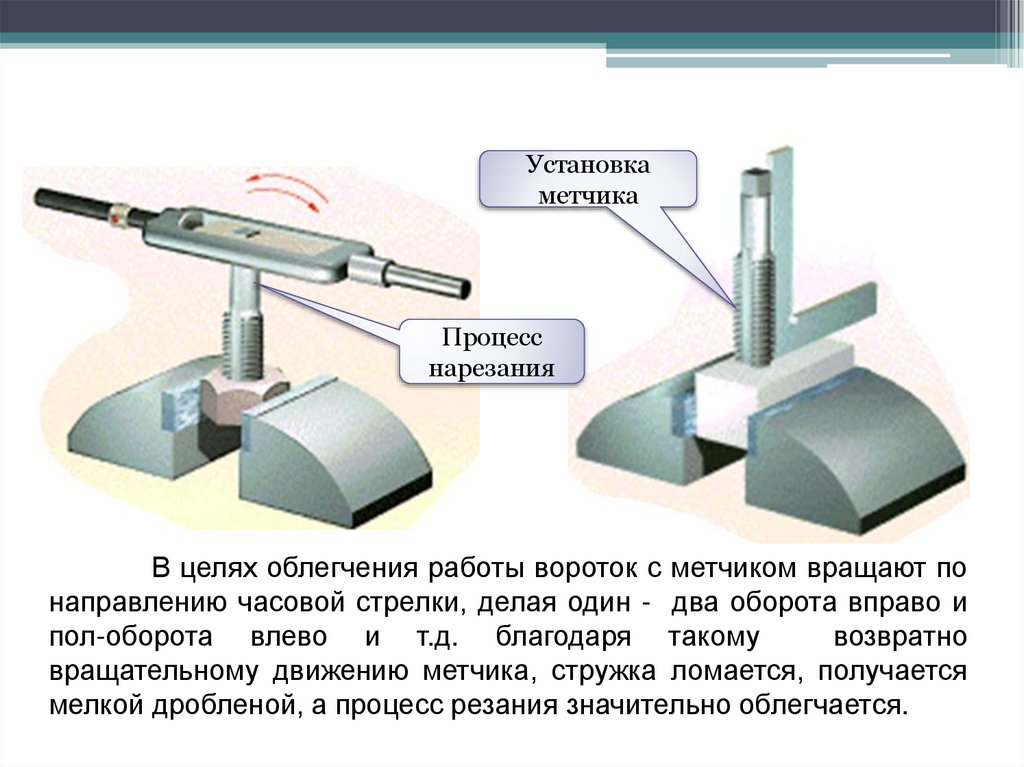 Установка метчика

Процесс нарезания

В целях облегчения работы вороток с метчиком вращают по направлению часовой стрелки, делая один - два оборота вправо и пол-оборота влево и т.д. благодаря такому возвратно вращательному движению метчика, стружка ломается, получается мелкой дробленой, а процесс резания значительно облегчается.