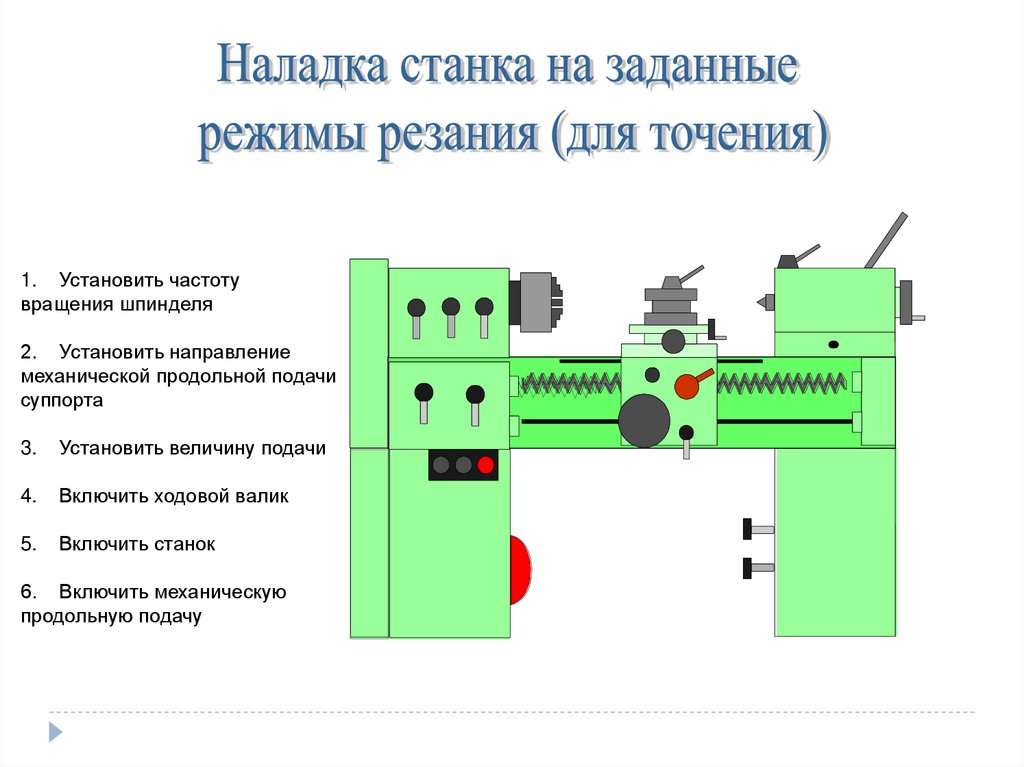 Наладка станка на заданные режимы резания (для точения)

1. Установить частоту вращения шпинделя

2. Установить направление механической продольной подачи суппорта

3. Установить величину подачи

4. Включить ходовой валик

5. Включить станок

6. Включить механическую продольную подачу