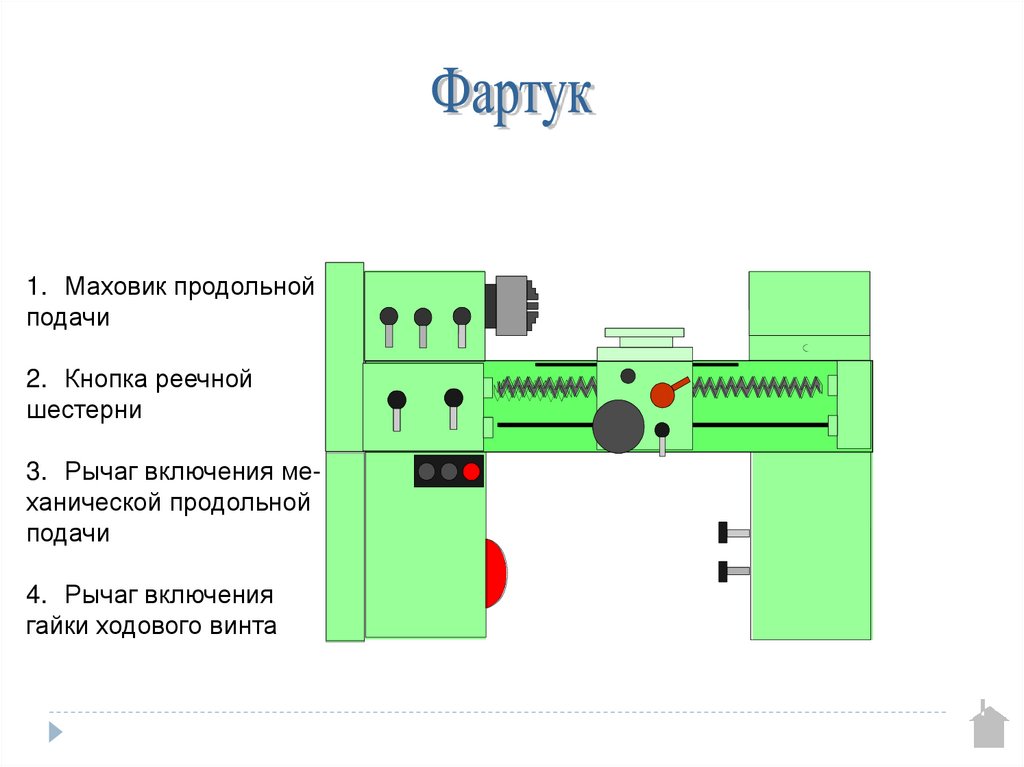 Фартук

1. Маховик продольной подачи

2. Кнопка реечной шестерни

3. Рычаг включения механической продольной подачи

4. Рычаг включения гайки ходового винта