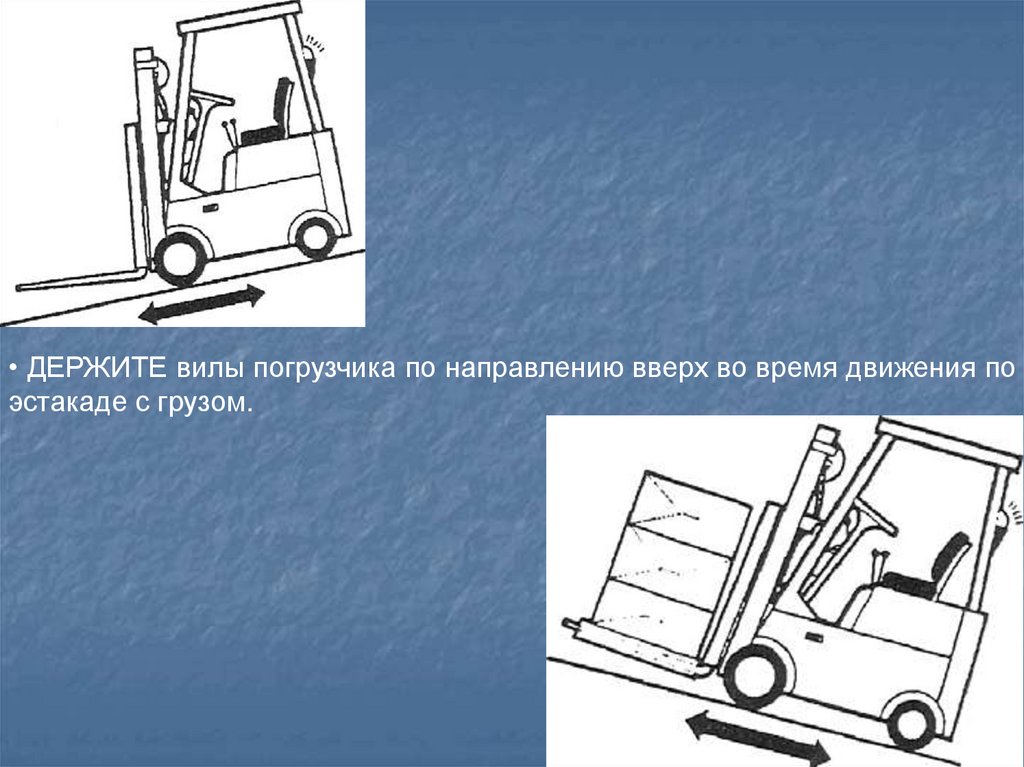 • ДЕРЖИТЕ вилы погрузчика по направлению вверх во время движения по эстакаде с грузом.