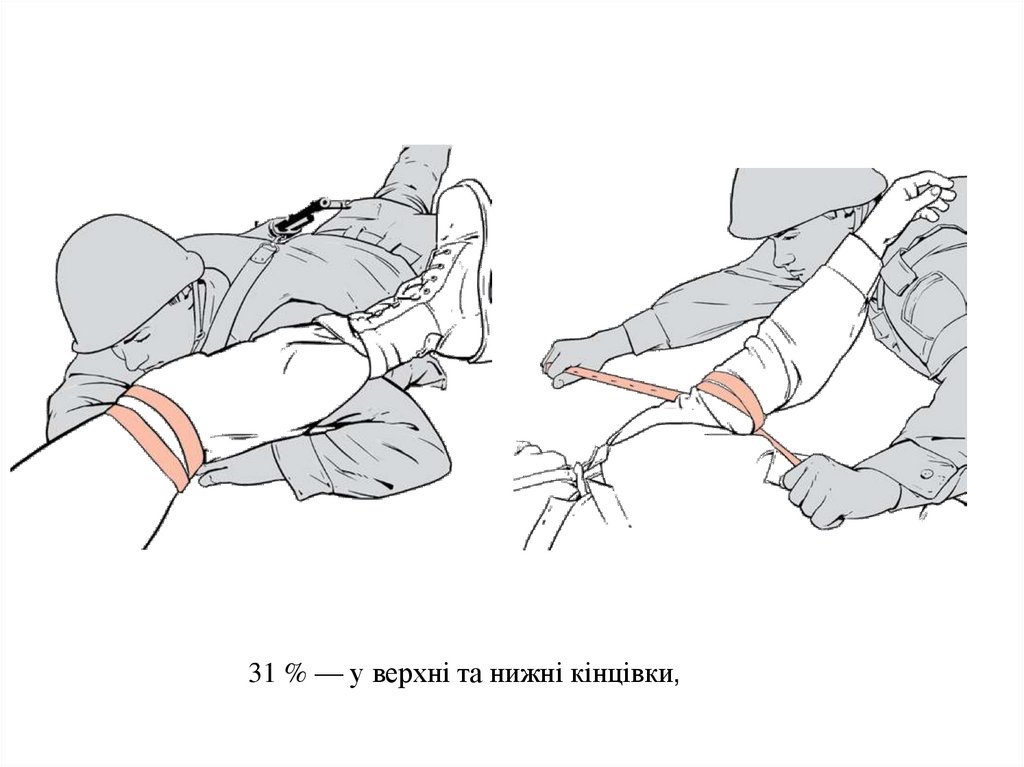 31 % — у верхні та нижні кінцівки,