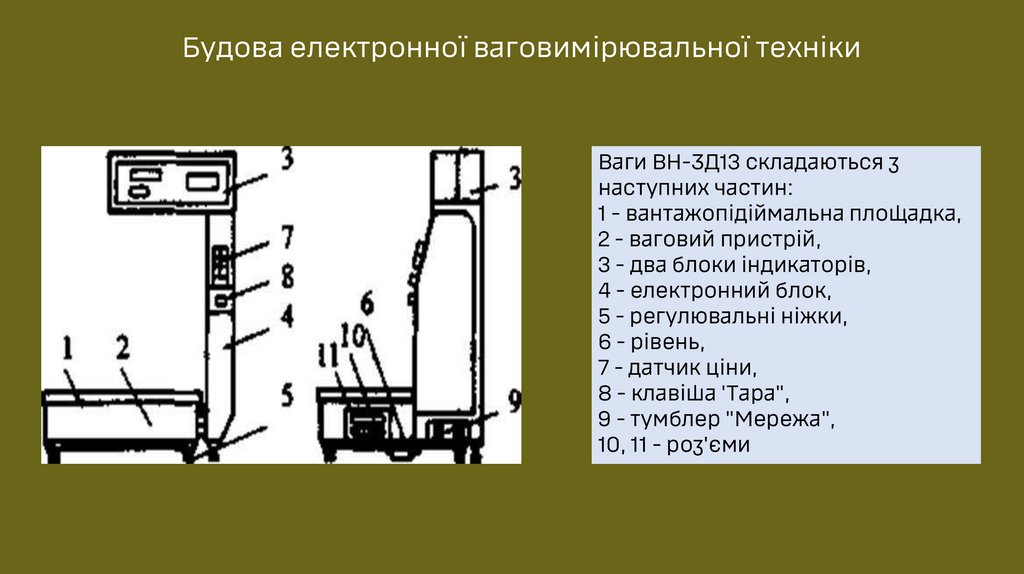 Будова електронної ваговимірювальної техніки

3
7
8
4
1
2
5
3
6
10
11
9

Ваги ВН-3Д13 складаються з наступних частин:
1 - вантажопідіймальна площадка,
2 - ваговий пристрій,
3 - два блоки індикаторів,
4 - електронний блок,
5 - регулювальні ніжки,
6 - рівень,
7 - датчик ціни,
8 - клавіша 'Тара",
9 - тумблер "Мережа",
10, 11 - роз'єми