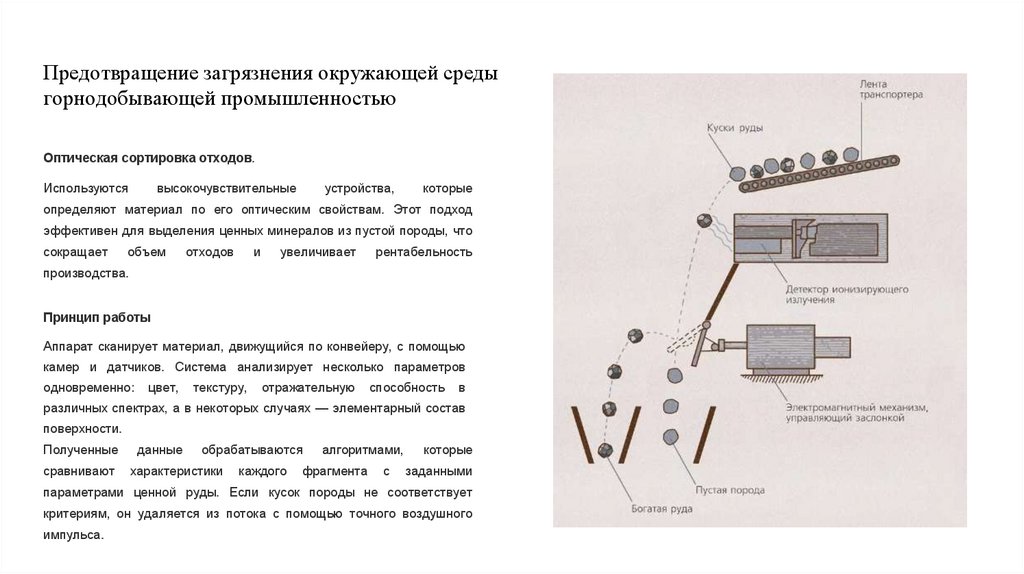 Предотвращение загрязнения окружающей среды горнодобывающей промышленностью

Оптическая сортировка отходов.

Используются высокочувствительные устройства, которые определяют материал по его оптическим свойствам. Этот подход эффективен для выделения ценных минералов из пустой породы, что сокращает объем отходов и увеличивает рентабельность производства.

Принцип работы

Аппарат сканирует материал, движущийся по конвейеру, с помощью камер и датчиков. Система анализирует несколько параметров одновременно: цвет, текстуру, отражательную способность в различных спектрах, а в некоторых случаях — элементарный состав поверхности.
Полученные данные обрабатываются алгоритмами, которые сравнивают характеристики каждого фрагмента с заданными параметрами ценной руды. Если кусок породы не соответствует критериям, он удаляется из потока с помощью точного воздушного импульса.

Лента транспортера

Куски руды

Детектор ионизирующего излучения

Электромагнитный механизм, управляющий заслонкой

Пустая порода

Богатая руда