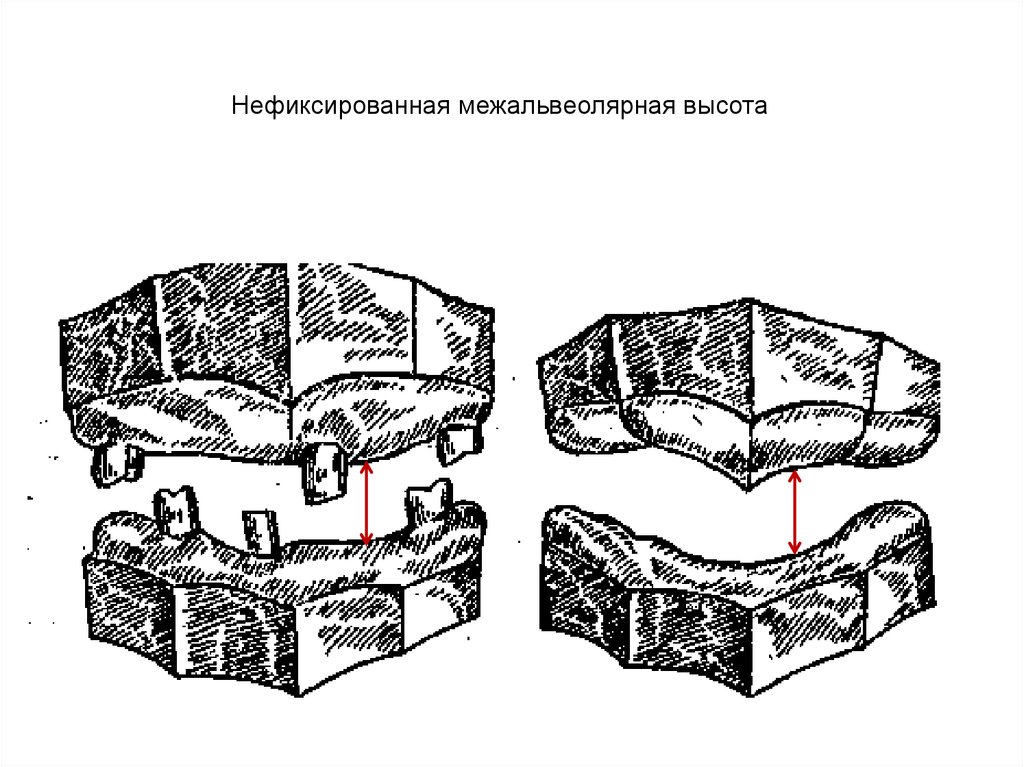 Нефиксированная межальвеолярная высота