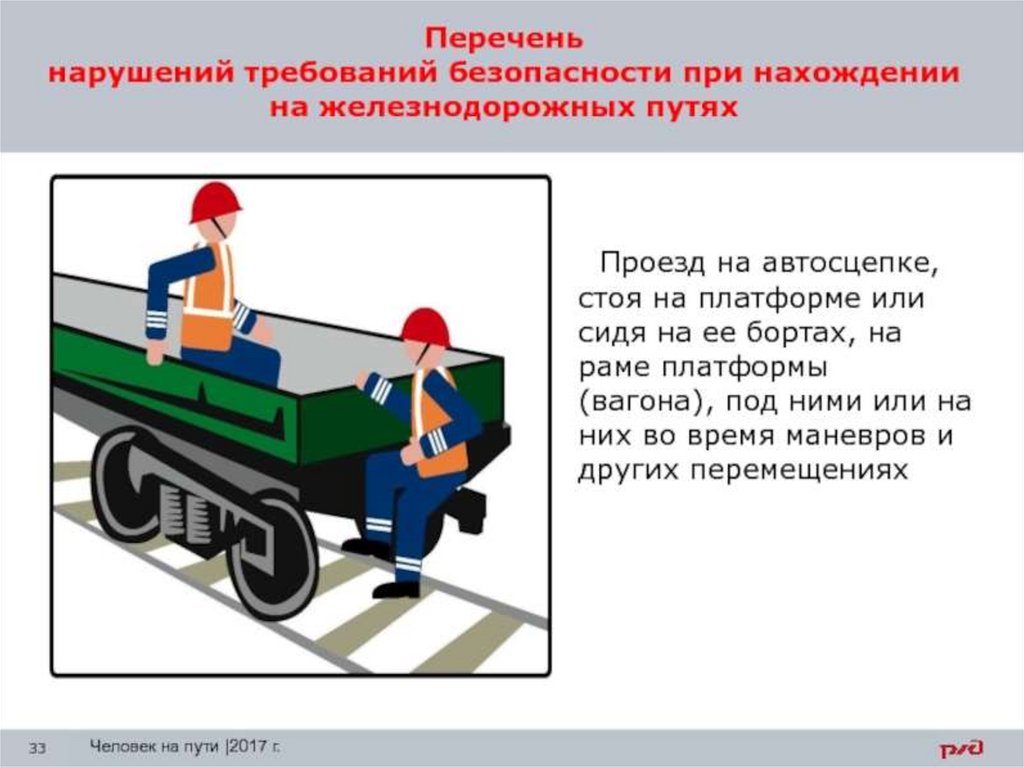 Перечень
нарушений требований безопасности при нахождении на железнодорожных путях

Проезд на автосцепке, стоя на платформе или сидя на ее бортах, на раме платформы (вагона), под ними или на них во время маневров и других перемещениях

33 Человек на пути |2017 г.

РЖД