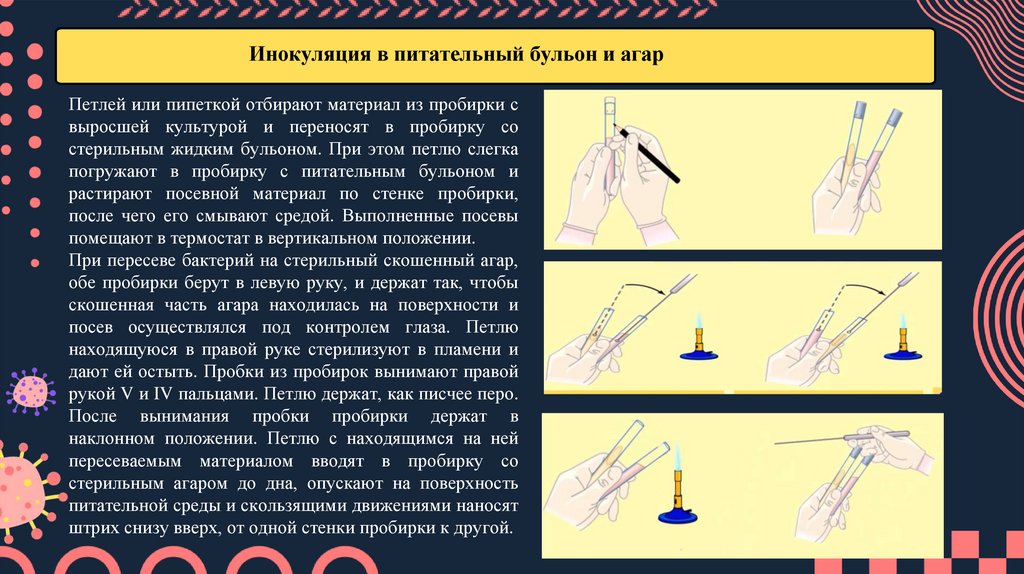 Инокуляция в питательный бульон и агар

Петлей или пипеткой отбирают материал из пробирки с выросшей культурой и переносят в пробирку со стерильным жидким бульоном. При этом петлю слегка погружают в пробирку с питательным бульоном и растирают посевной материал по стенке пробирки, после чего его смывают средой. Выполненные посевы помещают в термостат в вертикальном положении.

При пересеве бактерий на стерильный скошенный агар, обе пробирки берут в левую руку, и держат так, чтобы скошенная часть агара находилась на поверхности и посев осуществлялся под контролем глаза. Петлю находящуюся в правой руке стерилизуют в пламени и дают ей остыть. Пробки из пробирок вынимают правой рукой V и IV пальцами. Петлю держат, как писчее перо. После вынимания пробки пробирки держат в наклонном положении. Петлю с находящимся на ней пересеваемым материалом вводят в пробирку со стерильным агаром до дна, опускают на поверхность питательной среды и скользящими движениями наносят штрих снизу вверх, от одной стенки пробирки к другой.