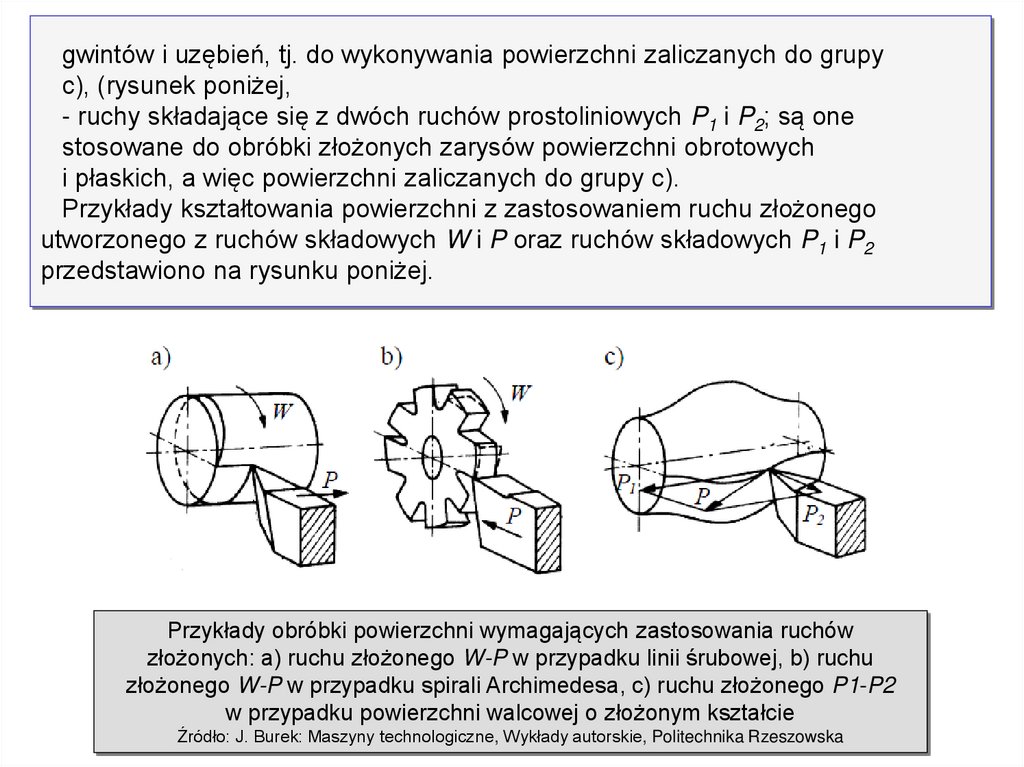 gwintów i uzębień, tj. do wykonywania powierzchni zaliczanych do grupy c), (rysunek poniżej,
- ruchy składające się z dwóch ruchów prostoliniowych $P_1$ i $P_2$; są one stosowane do obróbki złożonych zarysów powierzchni obrotowych i płaskich, a więc powierzchni zaliczanych do grupy c).
Przykłady kształtowania powierzchni z zastosowaniem ruchu złożonego utworzonego z ruchów składowych $W$ i $P$ oraz ruchów składowych $P_1$ i $P_2$ przedstawiono na rysunku poniżej.

a)
W
P
b)
W
P
c)
$P_1$
P
$P_2$

Przykłady obróbki powierzchni wymagających zastosowania ruchów złożonych: a) ruchu złożonego W-P w przypadku linii śrubowej, b) ruchu złożonego W-P w przypadku spirali Archimedesa, c) ruchu złożonego P1-P2 w przypadku powierzchni walcowej o złożonym kształcie
Źródło: J. Burek: Maszyny technologiczne, Wykłady autorskie, Politechnika Rzeszowska