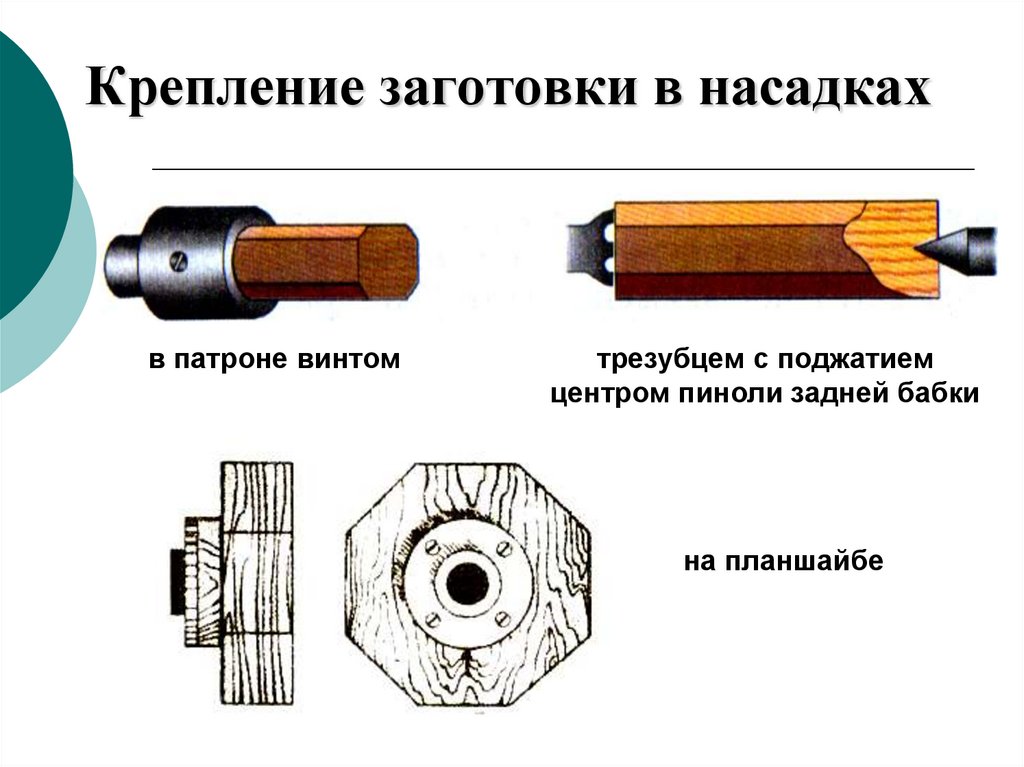 Крепление заготовки в насадках

в патроне винтом

трезубцем с поджатием центром пиноли задней бабки

на планшайбе