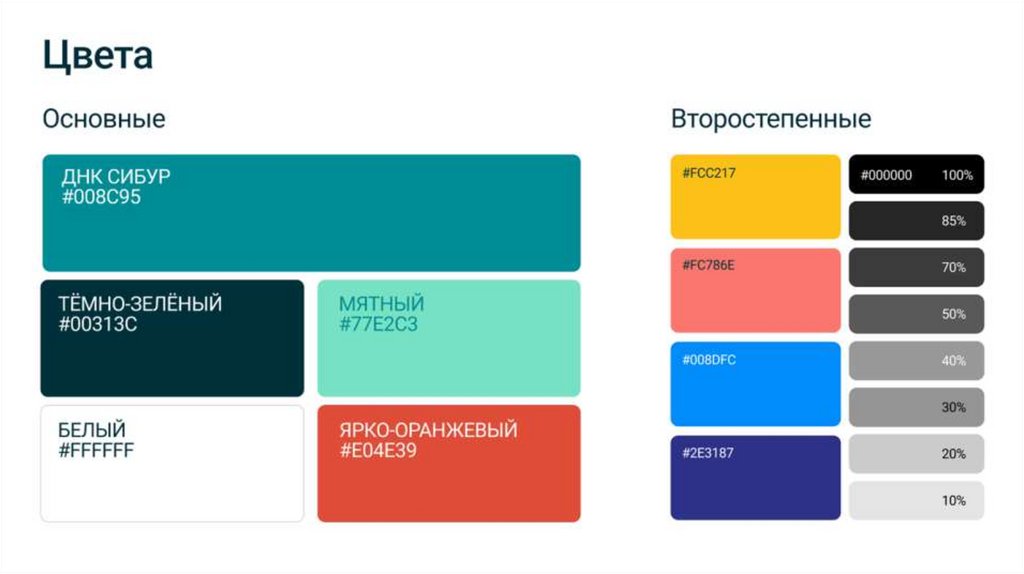 Цвета

Основные

ДНК СИБУР
#008C95

ТЁМНО-ЗЕЛЁНЫЙ
#00313C

МЯТНЫЙ
#77E2C3

БЕЛЫЙ
#FFFFFF

ЯРКО-ОРАНЖЕВЫЙ
#E04E39

Второстепенные

#FCC217

#FC786E

#008DFC

#2E3187

#000000 100%

85%

70%

50%

40%

30%

20%

10%