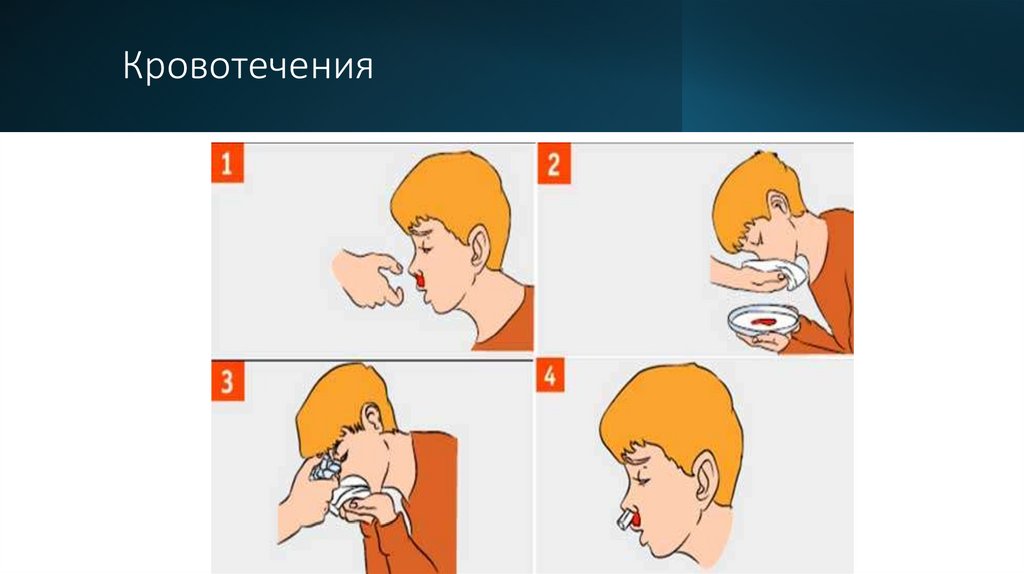 Кровотечения

1

2

3

4