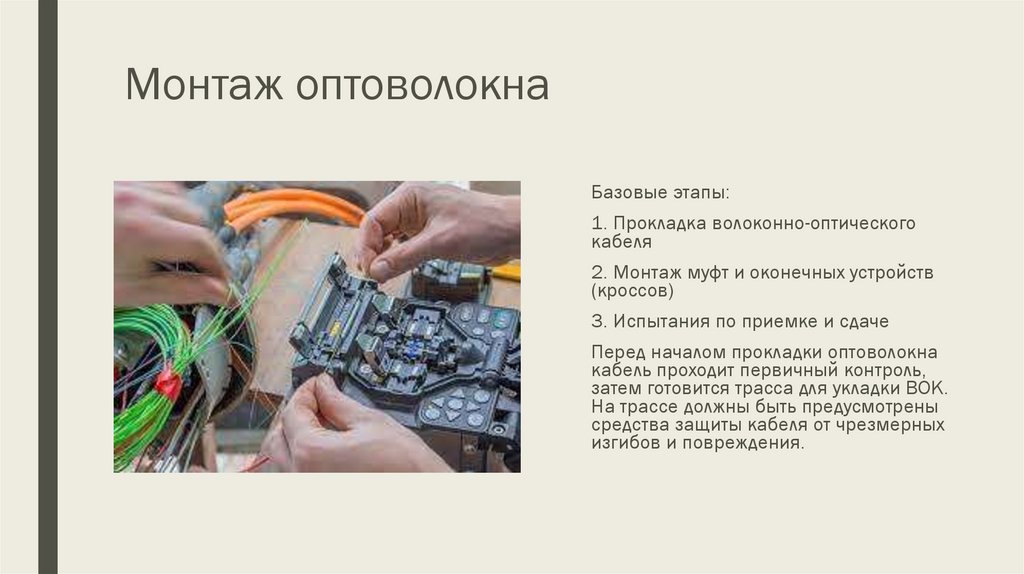 Монтаж оптоволокна

Базовые этапы:

1. Прокладка волоконно-оптического кабеля

2. Монтаж муфт и оконечных устройств (кроссов)

3. Испытания по приемке и сдаче

Перед началом прокладки оптоволокна кабель проходит первичный контроль, затем готовится трасса для укладки ВОК. На трассе должны быть предусмотрены средства защиты кабеля от чрезмерных изгибов и повреждения.