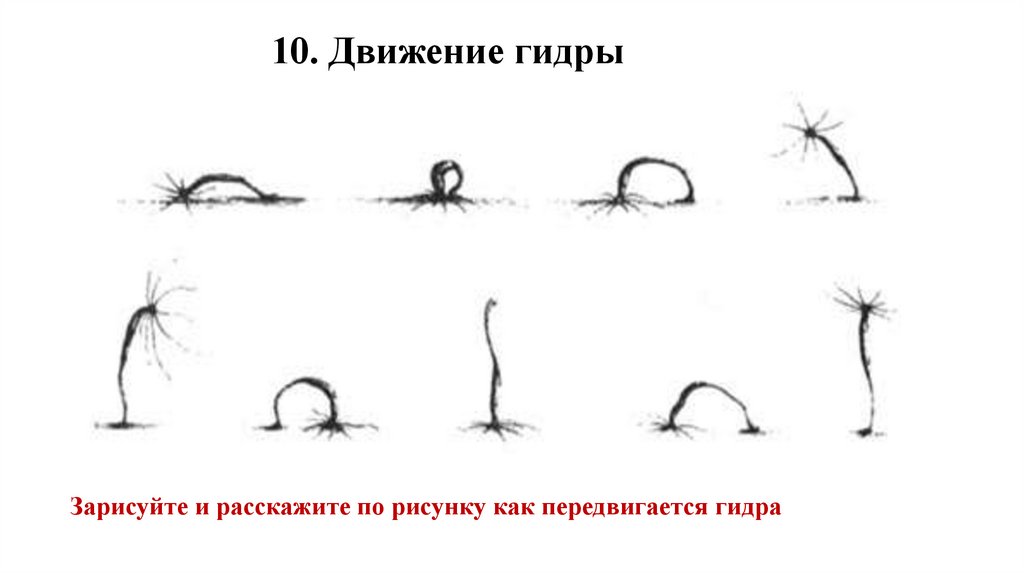 10. Движение гидры

Зарисуйте и расскажите по рисунку как передвигается гидра