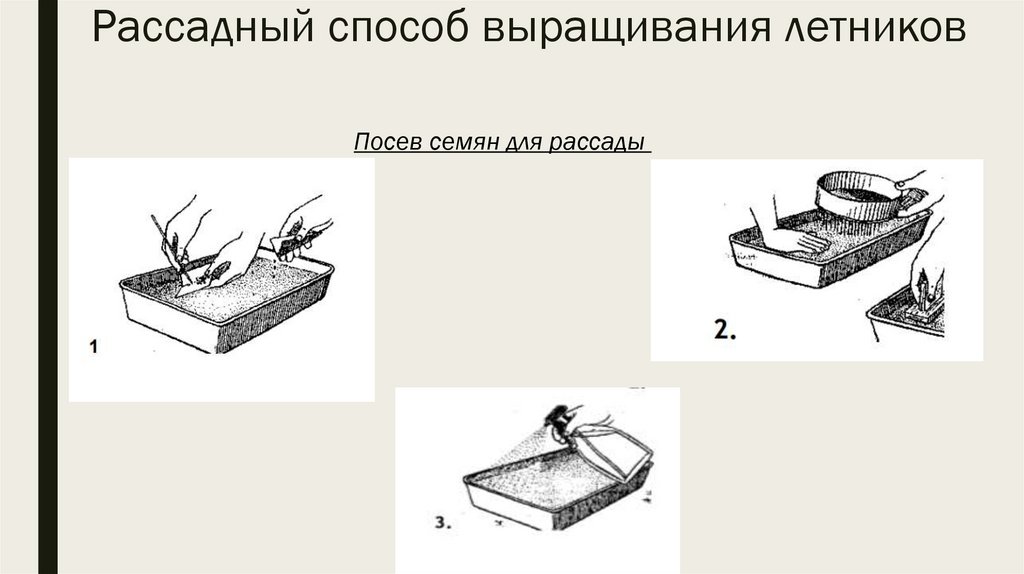 Рассадный способ выращивания летников

Посев семян для рассады

1

2.

3.