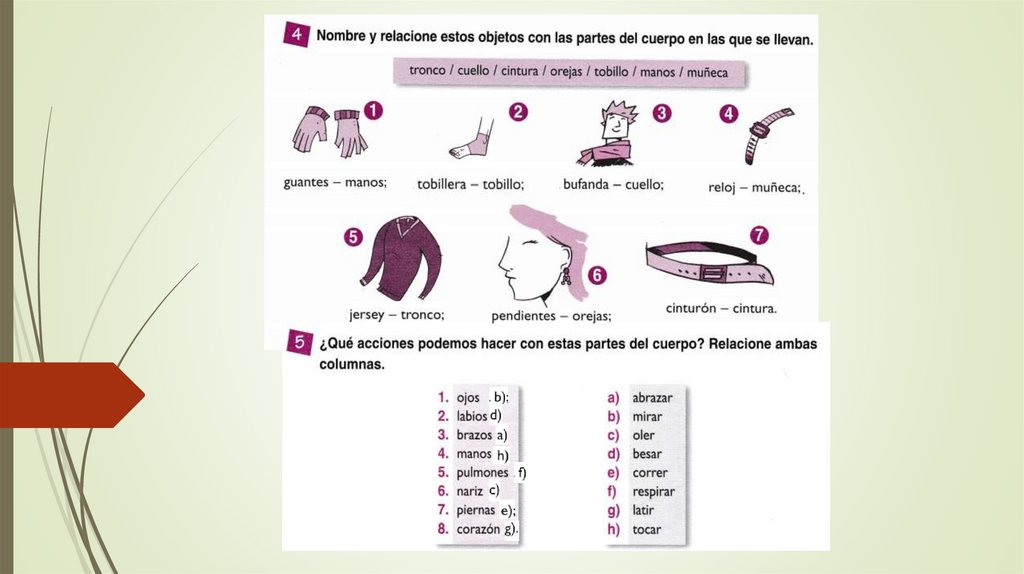 4 Nombre y relacione estos objetos con las partes del cuerpo en las que se llevan.

tronco / cuello / cintura / orejas / tobillo / manos / muñeca

1 guantes – manos;
2 tobillera – tobillo;
3 bufanda – cuello;
4 reloj – muñeca;.
5 jersey – tronco;
6 pendientes – orejas;
7 cinturón – cintura.

5 ¿Qué acciones podemos hacer con estas partes del cuerpo? Relacione ambas columnas.

1. ojos . b);
2. labios d)
3. brazos a)
4. manos h)
5. pulmones f)
6. nariz c)
7. piernas e);
8. corazón g).

a) abrazar
b) mirar
c) oler
d) besar
e) correr
f) respirar
g) latir
h) tocar