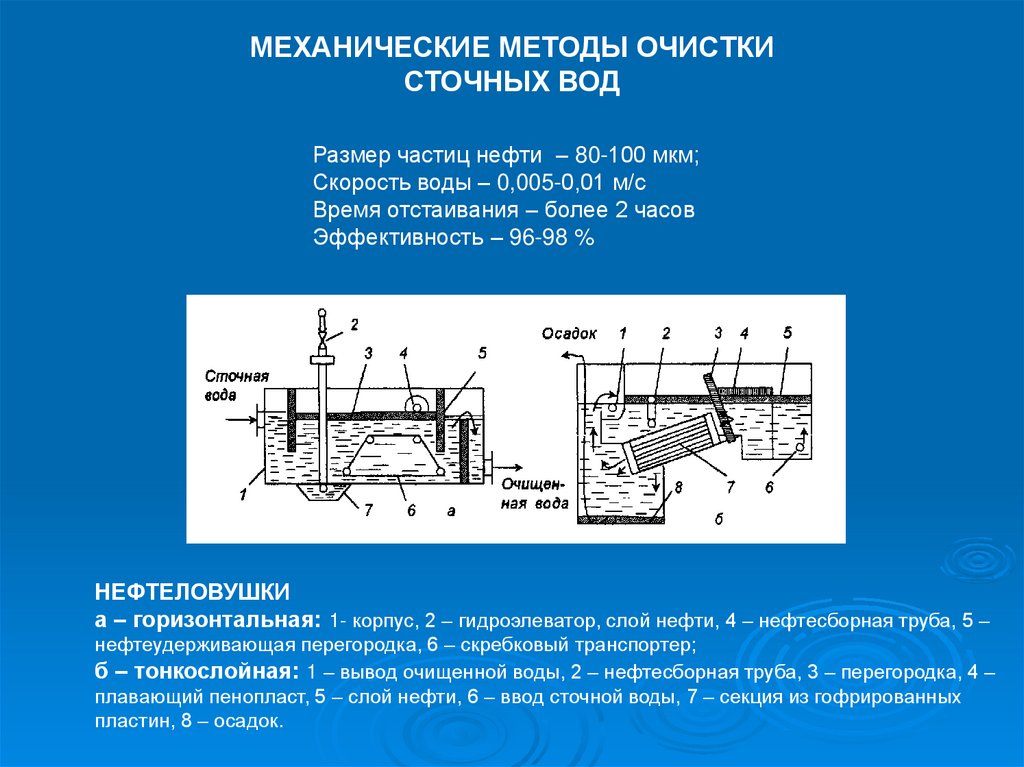 МЕХАНИЧЕСКИЕ МЕТОДЫ ОЧИСТКИ СТОЧНЫХ ВОД

Размер частиц нефти – 80-100 мкм;
Скорость воды – 0,005-0,01 м/с
Время отстаивания – более 2 часов
Эффективность – 96-98 %

2
3
4
5
Сточная вода
1
7
6
а
Очищенная вода
Осадок
1
2
3
4
5
8
7
6
б

НЕФТЕЛОВУШКИ
а – горизонтальная: 1- корпус, 2 – гидроэлеватор, слой нефти, 4 – нефтесборная труба, 5 – нефтеудерживающая перегородка, 6 – скребковый транспортер;
б – тонкослойная: 1 – вывод очищенной воды, 2 – нефтесборная труба, 3 – перегородка, 4 – плавающий пенопласт, 5 – слой нефти, 6 – ввод сточной воды, 7 – секция из гофрированных пластин, 8 – осадок.