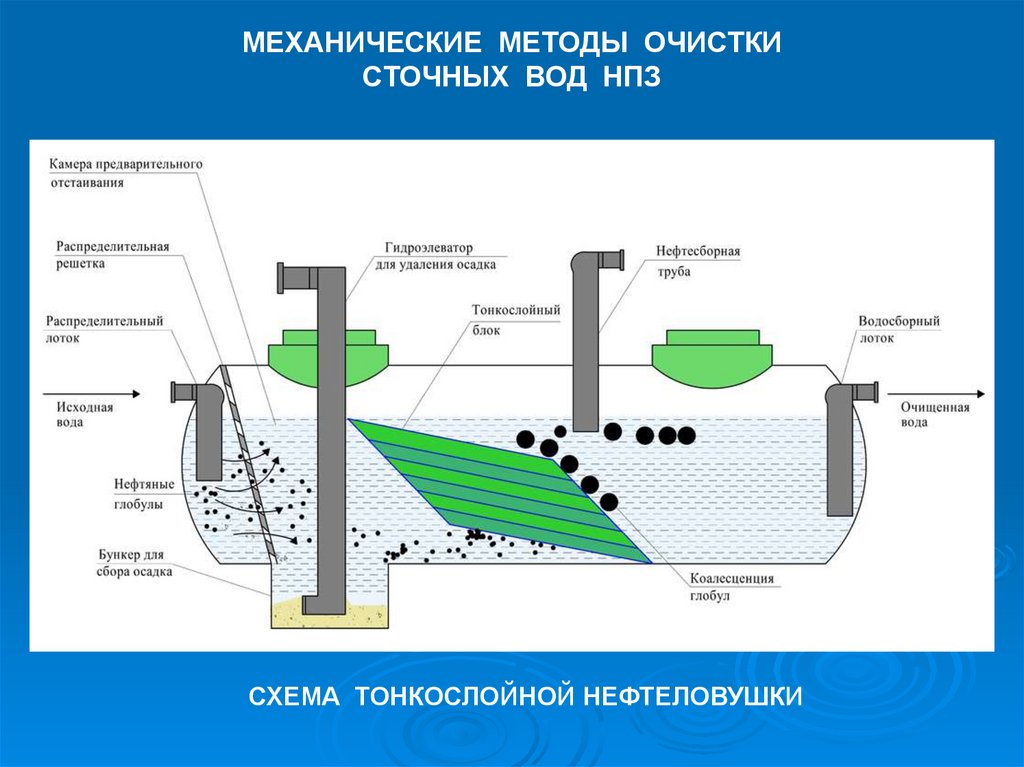 МЕХАНИЧЕСКИЕ МЕТОДЫ ОЧИСТКИ СТОЧНЫХ ВОД НПЗ

Камера предварительного отстаивания

Распределительная решетка

Распределительный лоток

Исходная вода

Нефтяные глобулы

Бункер для сбора осадка

Гидроэлеватор для удаления осадка

Тонкослойный блок

Нефтесборная труба

Водосборный лоток

Очищенная вода

Коалесценция глобул

СХЕМА ТОНКОСЛОЙНОЙ НЕФТЕЛОВУШКИ