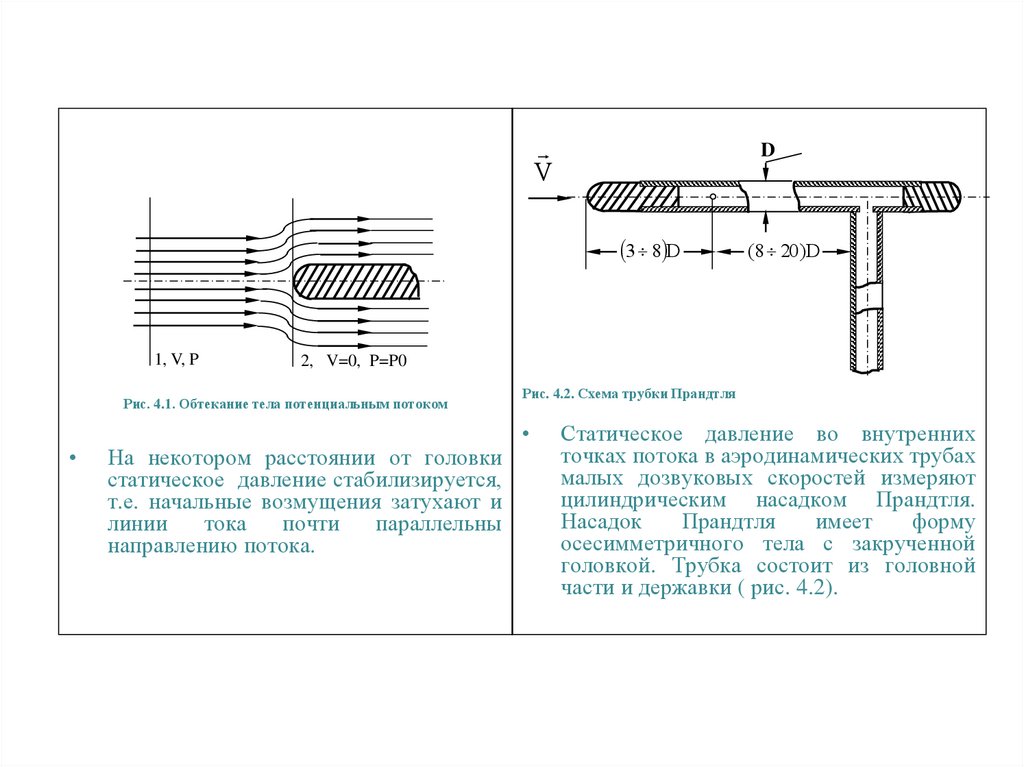 1, V, P

2, V=0, P=P0

Рис. 4.1. Обтекание тела потенциальным потоком

• На некотором расстоянии от головки статическое давление стабилизируется, т.е. начальные возмущения затухают и линии тока почти параллельны направлению потока.

$\vec{V}$

D

$(3 \div 8)D$

$(8 \div 20)D$

Рис. 4.2. Схема трубки Прандтля

• Статическое давление во внутренних точках потока в аэродинамических трубах малых дозвуковых скоростей измеряют цилиндрическим насадком Прандтля. Насадок Прандтля имеет форму осесимметричного тела с закрученной головкой. Трубка состоит из головной части и державки ( рис. 4.2).