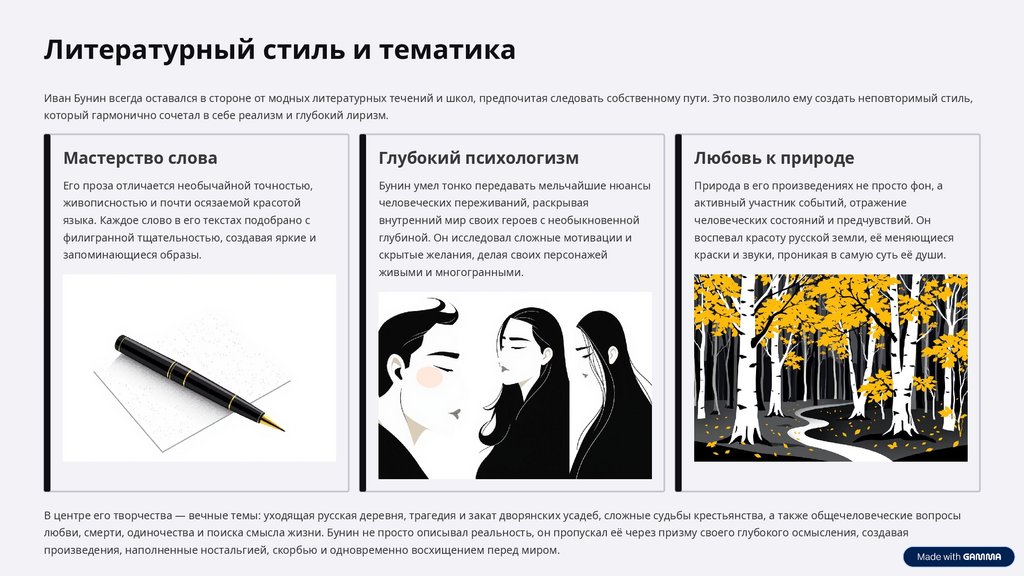 Литературный стиль и тематика

Иван Бунин всегда оставался в стороне от модных литературных течений и школ, предпочитая следовать собственному пути. Это позволило ему создать неповторимый стиль, который гармонично сочетал в себе реализм и глубокий лиризм.

Мастерство слова

Его проза отличается необычайной точностью, живописностью и почти осязаемой красотой языка. Каждое слово в его текстах подобрано с филигранной тщательностью, создавая яркие и запоминающиеся образы.

Глубокий психологизм

Бунин умел тонко передавать мельчайшие нюансы человеческих переживаний, раскрывая внутренний мир своих героев с необыкновенной глубиной. Он исследовал сложные мотивации и скрытые желания, делая своих персонажей живыми и многогранными.

Любовь к природе

Природа в его произведениях не просто фон, а активный участник событий, отражение человеческих состояний и предчувствий. Он воспевал красоту русской земли, её меняющиеся краски и звуки, проникая в самую суть её души.

В центре его творчества — вечные темы: уходящая русская деревня, трагедия и закат дворянских усадеб, сложные судьбы крестьянства, а также общечеловеческие вопросы любви, смерти, одиночества и поиска смысла жизни. Бунин не просто описывал реальность, он пропускал её через призму своего глубокого осмысления, создавая произведения, наполненные ностальгией, скорбью и одновременно восхищением перед миром.

Made with GAMMA