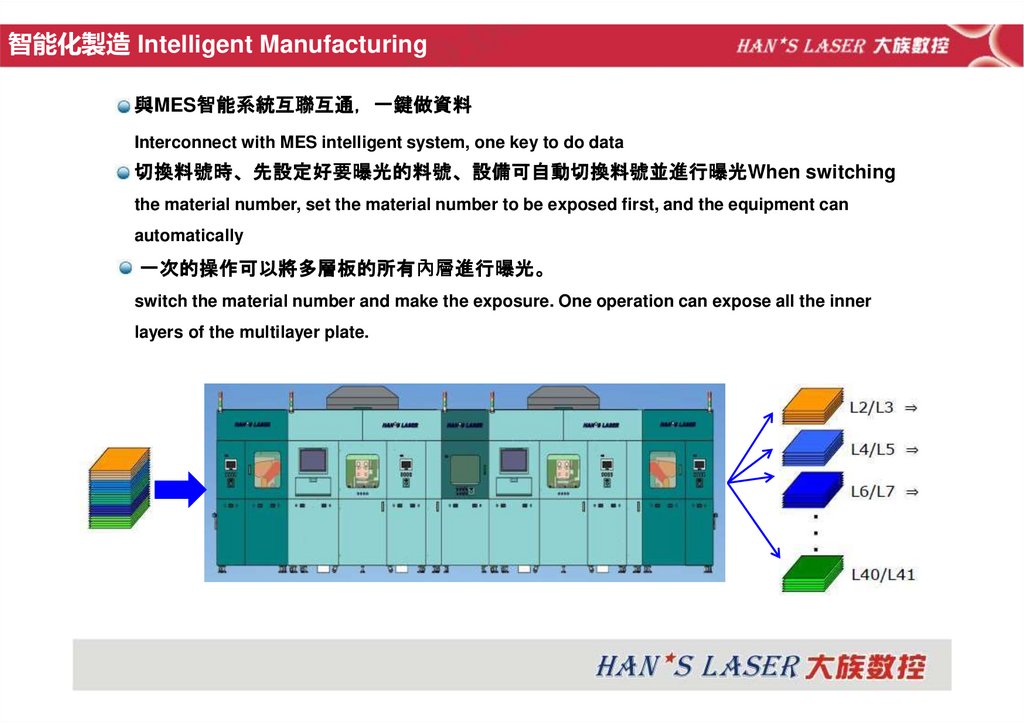 智能化製造 Intelligent Manufacturing

HAN*S LASER 大族数控

與MES智能系統互聯互通，一鍵做資料

Interconnect with MES intelligent system, one key to do data

切換料號時、先設定好要曝光的料號、設備可自動切換料號並進行曝光When switching the material number, set the material number to be exposed first, and the equipment can automatically

一次的操作可以將多層板的所有內層進行曝光。

switch the material number and make the exposure. One operation can expose all the inner layers of the multilayer plate.

HAN*S LASER

HAN*S LASER

HAN*S LASER

HAN*S LASER

HAN*S LASER

L2/L3 ⇒

L4/L5 ⇒

L6/L7 ⇒

L40/L41

HAN*S LASER 大族数控