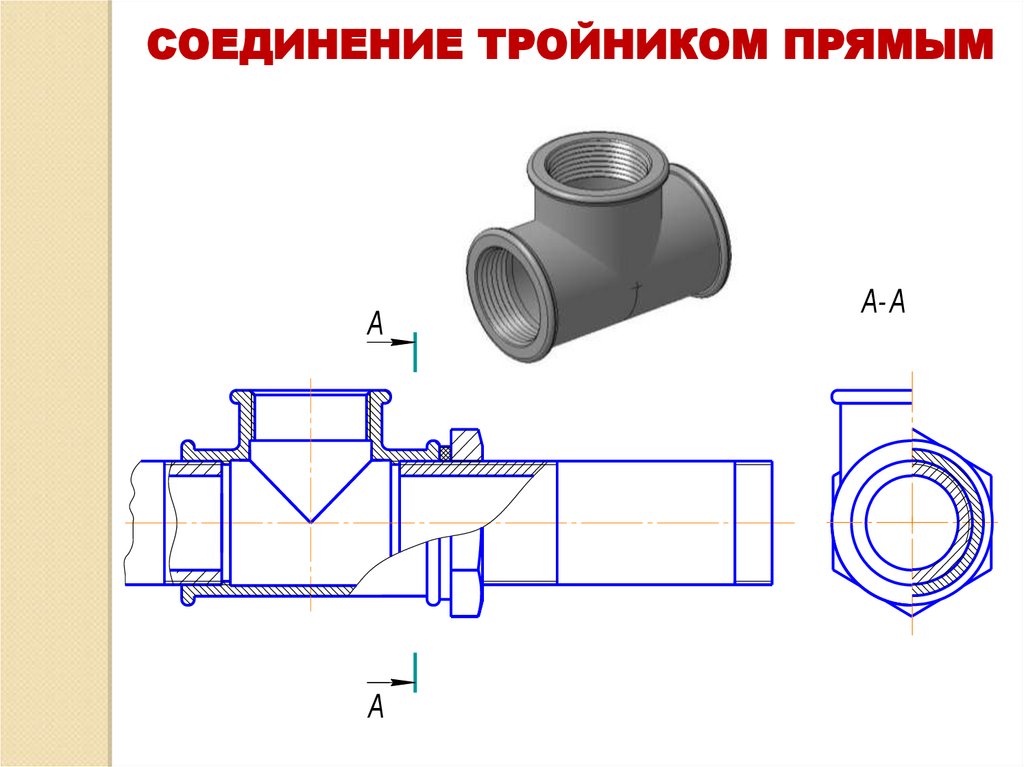 СОЕДИНЕНИЕ ТРОЙНИКОМ ПРЯМЫМ

А

А-А

А