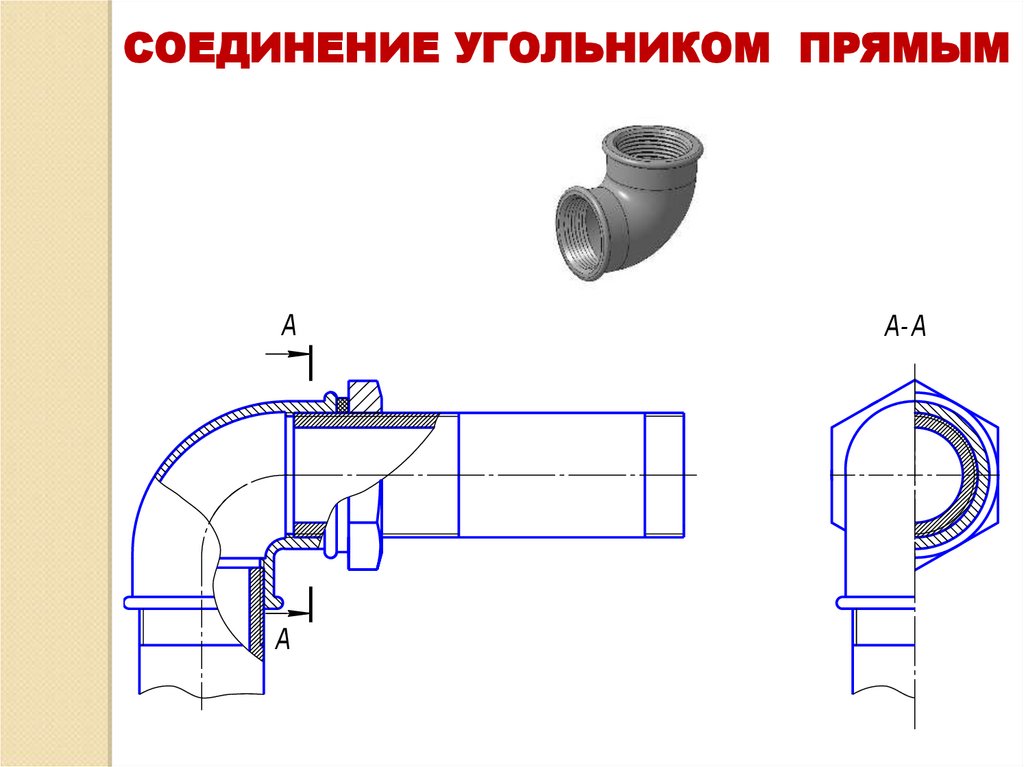 СОЕДИНЕНИЕ УГОЛЬНИКОМ ПРЯМЫМ

А

А

А-А