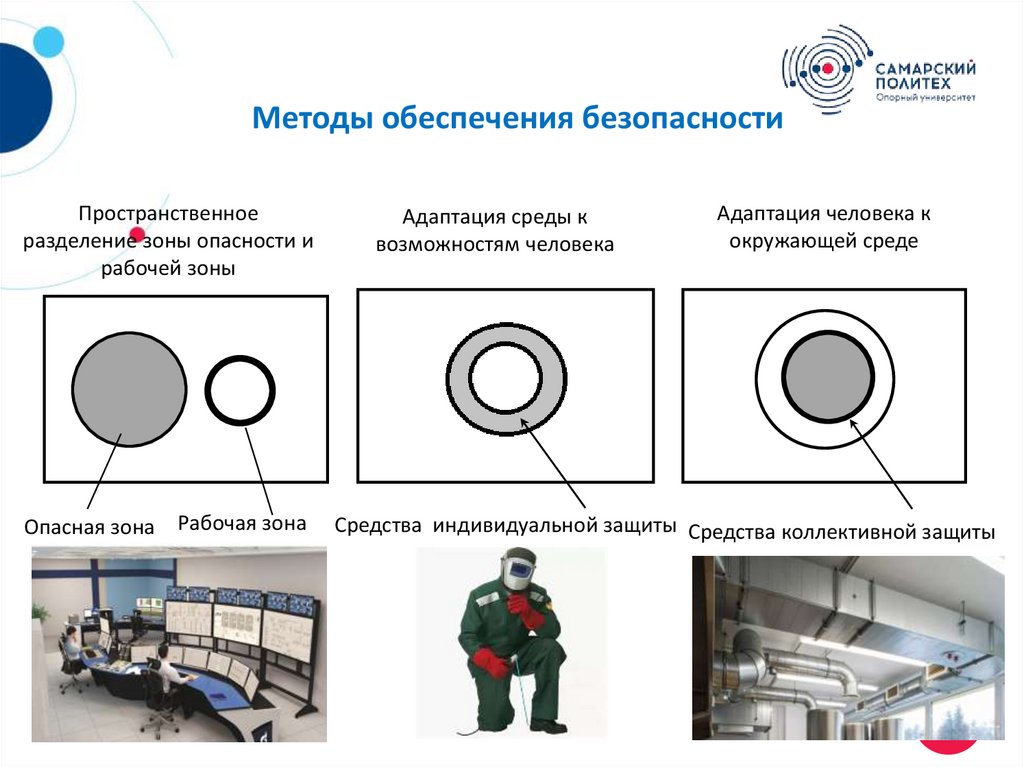 САМАРСКИЙ ПОЛИТЕХ
Опорный университет

Методы обеспечения безопасности

Пространственное разделение зоны опасности и рабочей зоны

Адаптация среды к возможностям человека

Адаптация человека к окружающей среде

Опасная зона

Рабочая зона

Средства индивидуальной защиты

Средства коллективной защиты