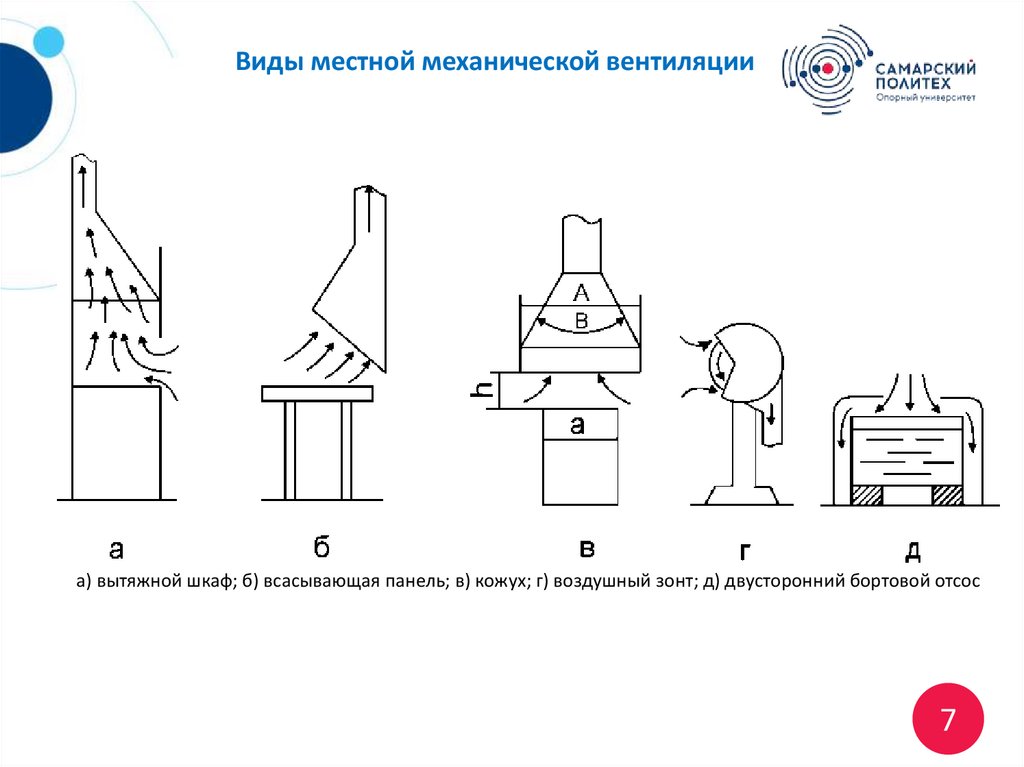 Виды местной механической вентиляции

САМАРСКИЙ ПОЛИТЕХ
Опорный университет

A
B
h
a

а
б
в
г
д

а) вытяжной шкаф; б) всасывающая панель; в) кожух; г) воздушный зонт; д) двусторонний бортовой отсос

7