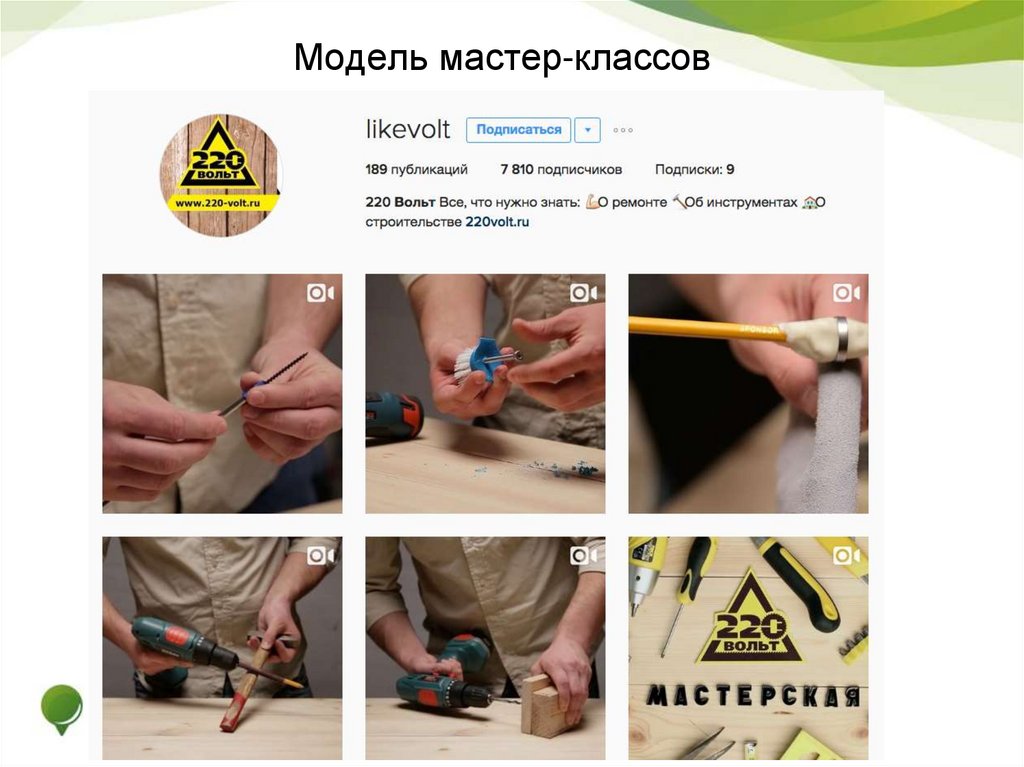 Модель мастер-классов

220 ВОЛЬТ
www.220-volt.ru

likevolt Подписаться

189 публикаций 7 810 подписчиков Подписки: 9

220 Вольт Все, что нужно знать: О ремонте Об инструментах О строительстве 220volt.ru

220 ВОЛЬТ

МАСТЕРСКАЯ