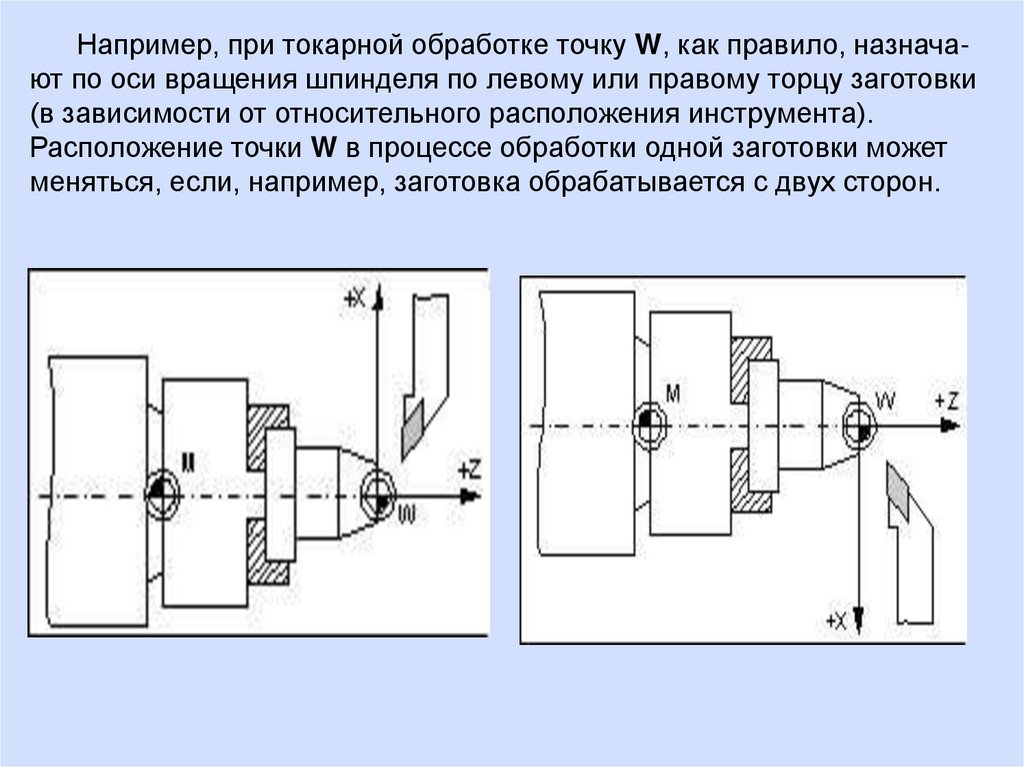 Например, при токарной обработке точку W, как правило, назначают по оси вращения шпинделя по левому или правому торцу заготовки (в зависимости от относительного расположения инструмента). Расположение точки W в процессе обработки одной заготовки может меняться, если, например, заготовка обрабатывается с двух сторон.

+X

M

+Z

W

M

W

+Z

+X