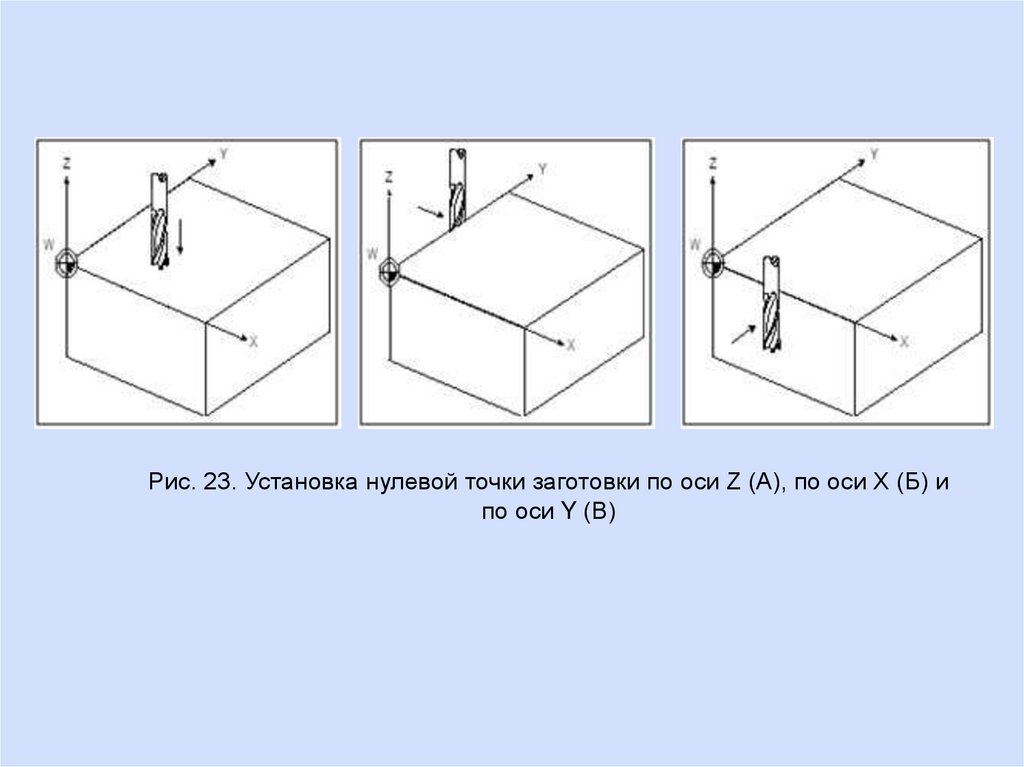 Z
Y
W
X

Z
Y
W
X

Z
Y
W
X

Рис. 23. Установка нулевой точки заготовки по оси Z (А), по оси X (Б) и по оси Y (В)