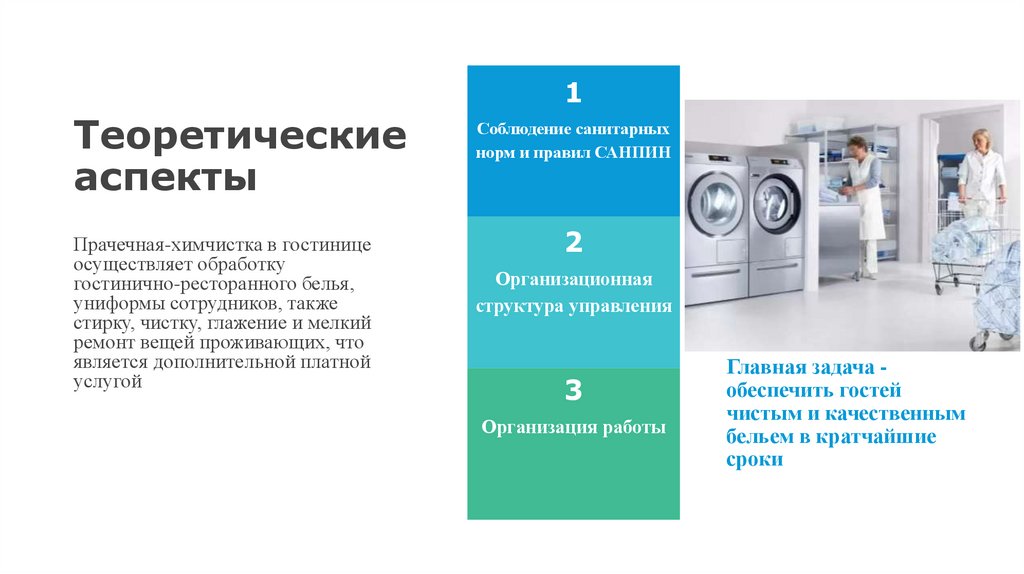 Теоретические аспекты

Прачечная-химчистка в гостинице осуществляет обработку гостинично-ресторанного белья, униформы сотрудников, также стирку, чистку, глажение и мелкий ремонт вещей проживающих, что является дополнительной платной услугой

1

Соблюдение санитарных норм и правил САНПИН

2

Организационная структура управления

3

Организация работы

Главная задача - обеспечить гостей чистым и качественным бельем в кратчайшие сроки